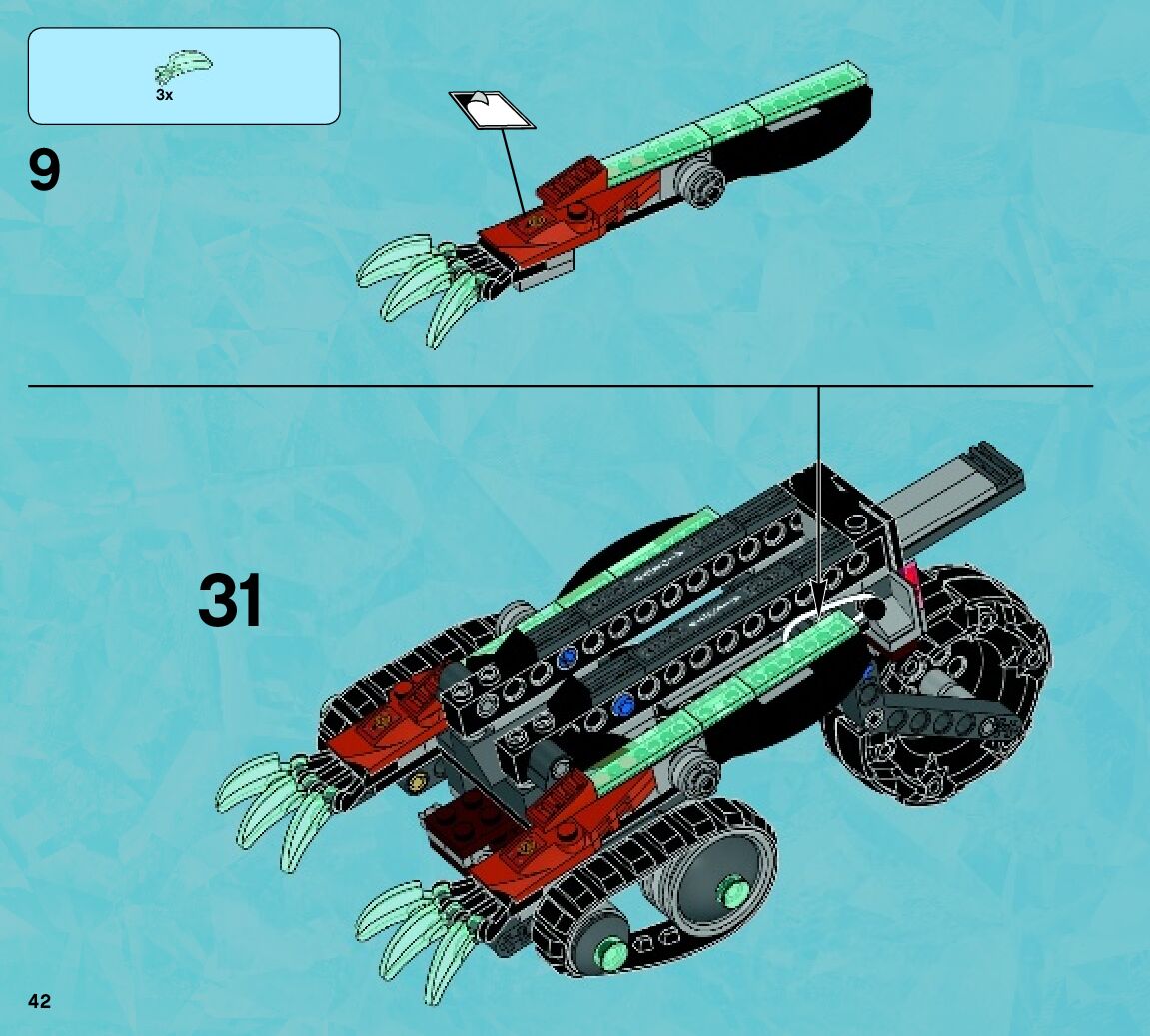 3x

9

31

42