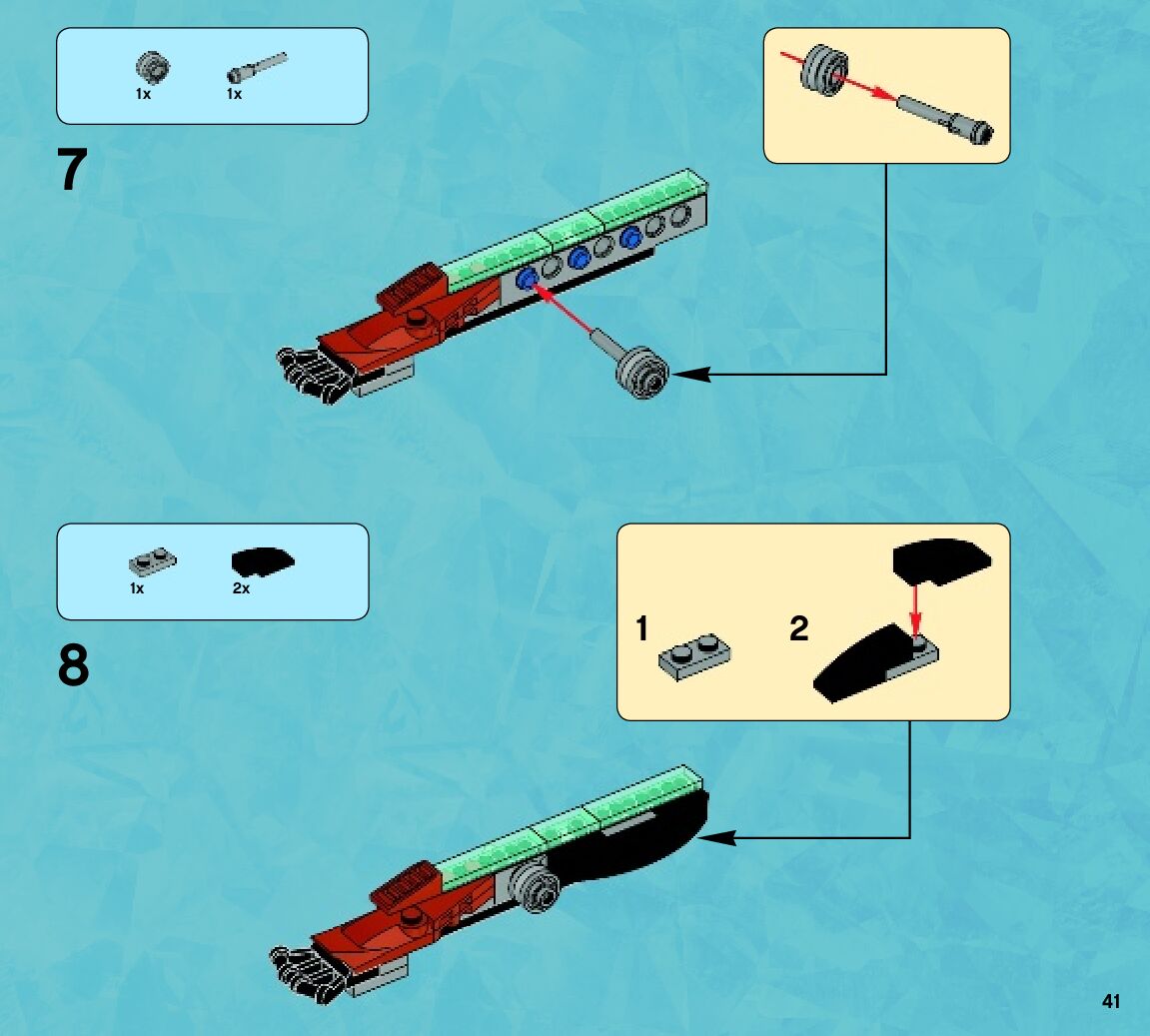 1x 1x

7

1x 2x

8

1 2

41