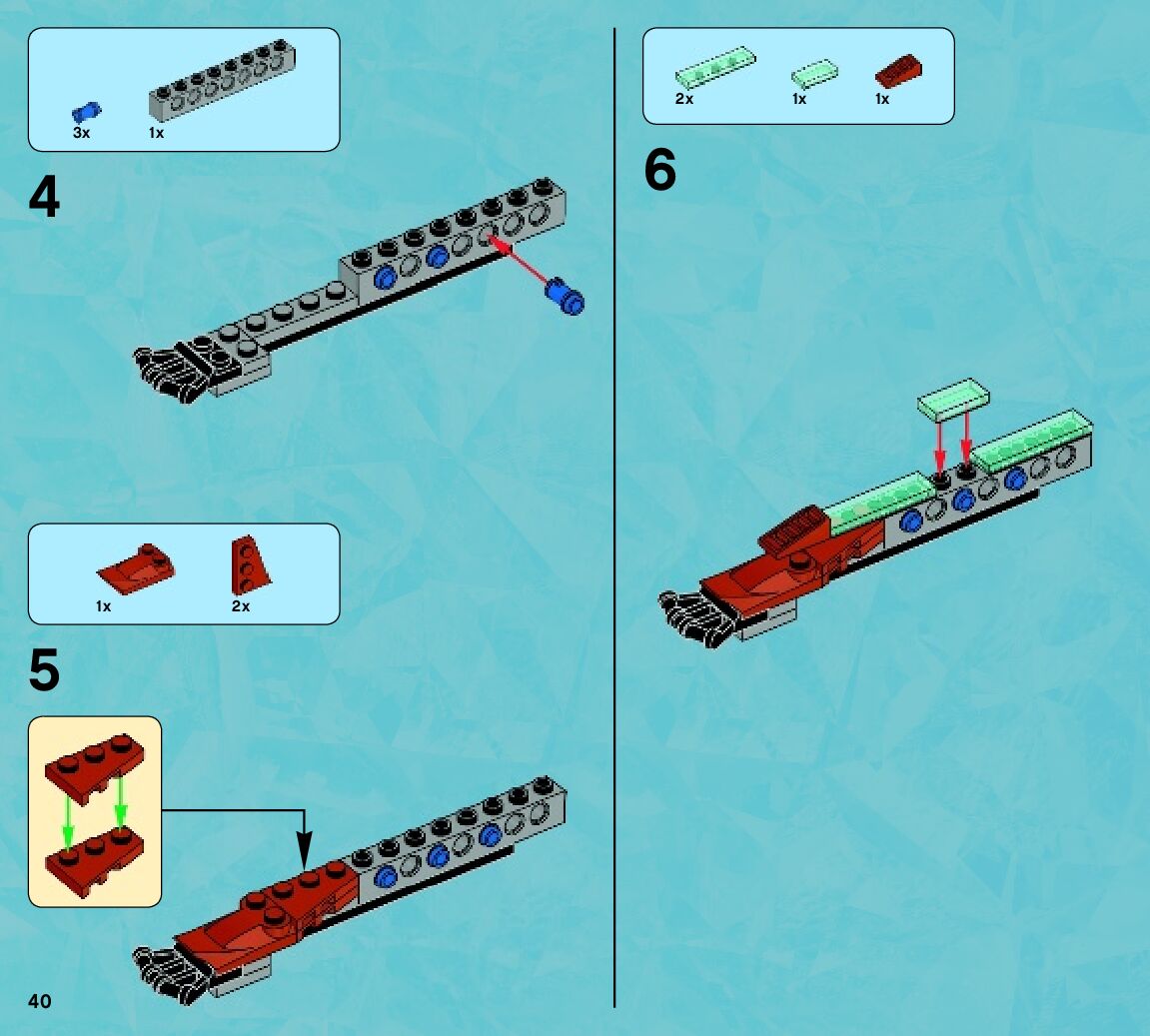 3x 1x

4

1x 2x

5

40

2x 1x 1x

6