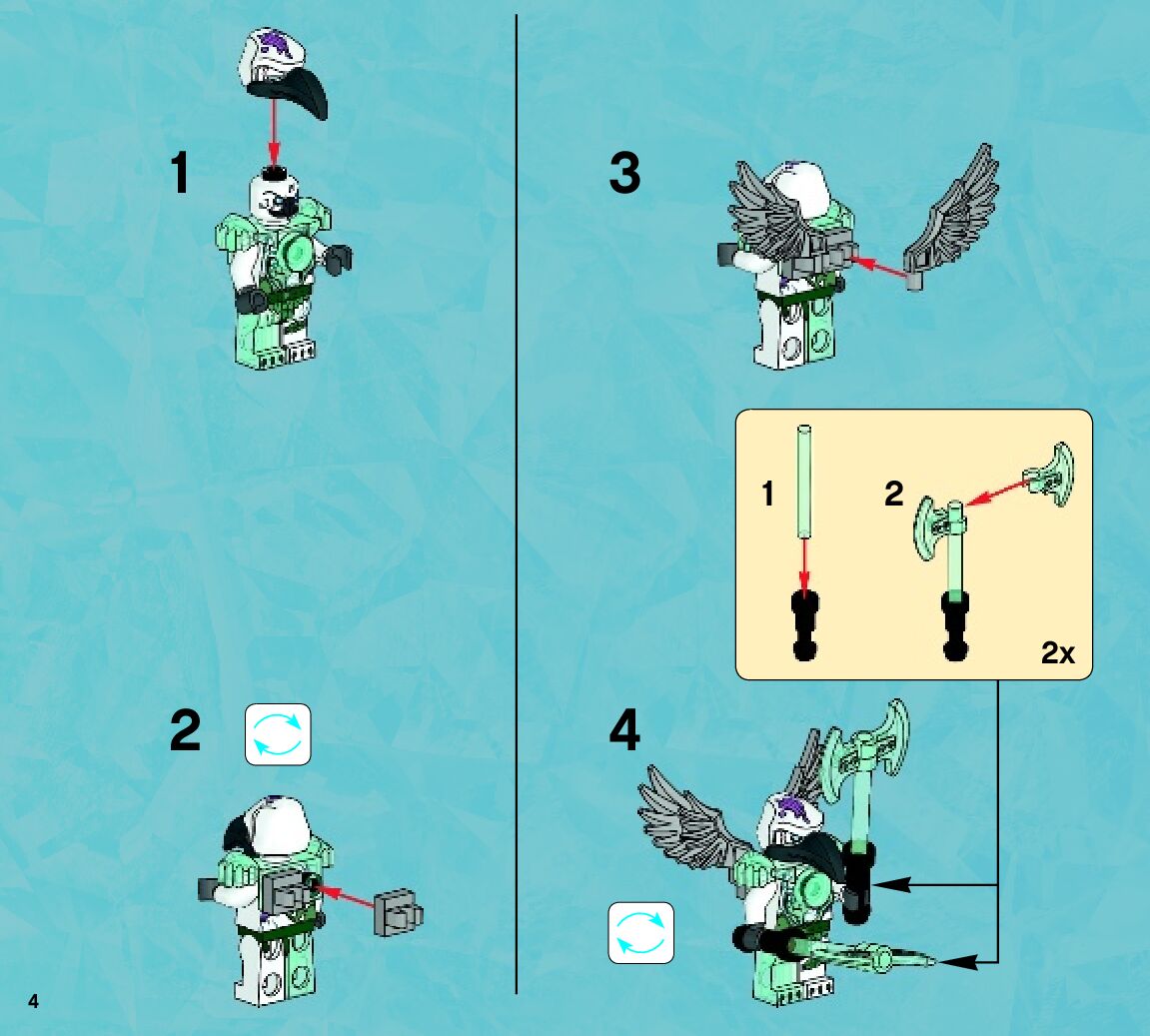 1

2

3

1

2

2x

4

4