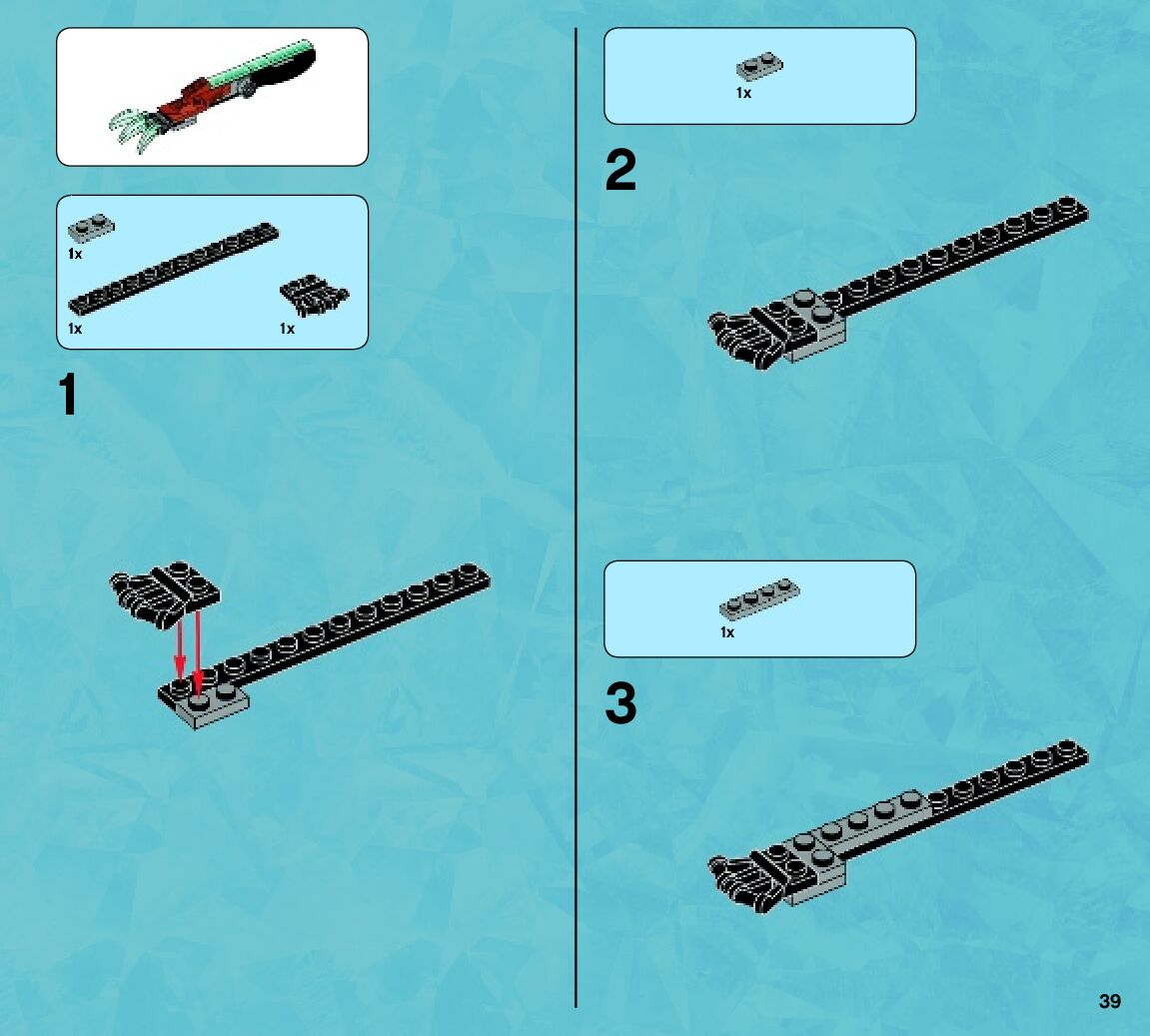 1x
1x
1x
1
1x
2
1x
3
39