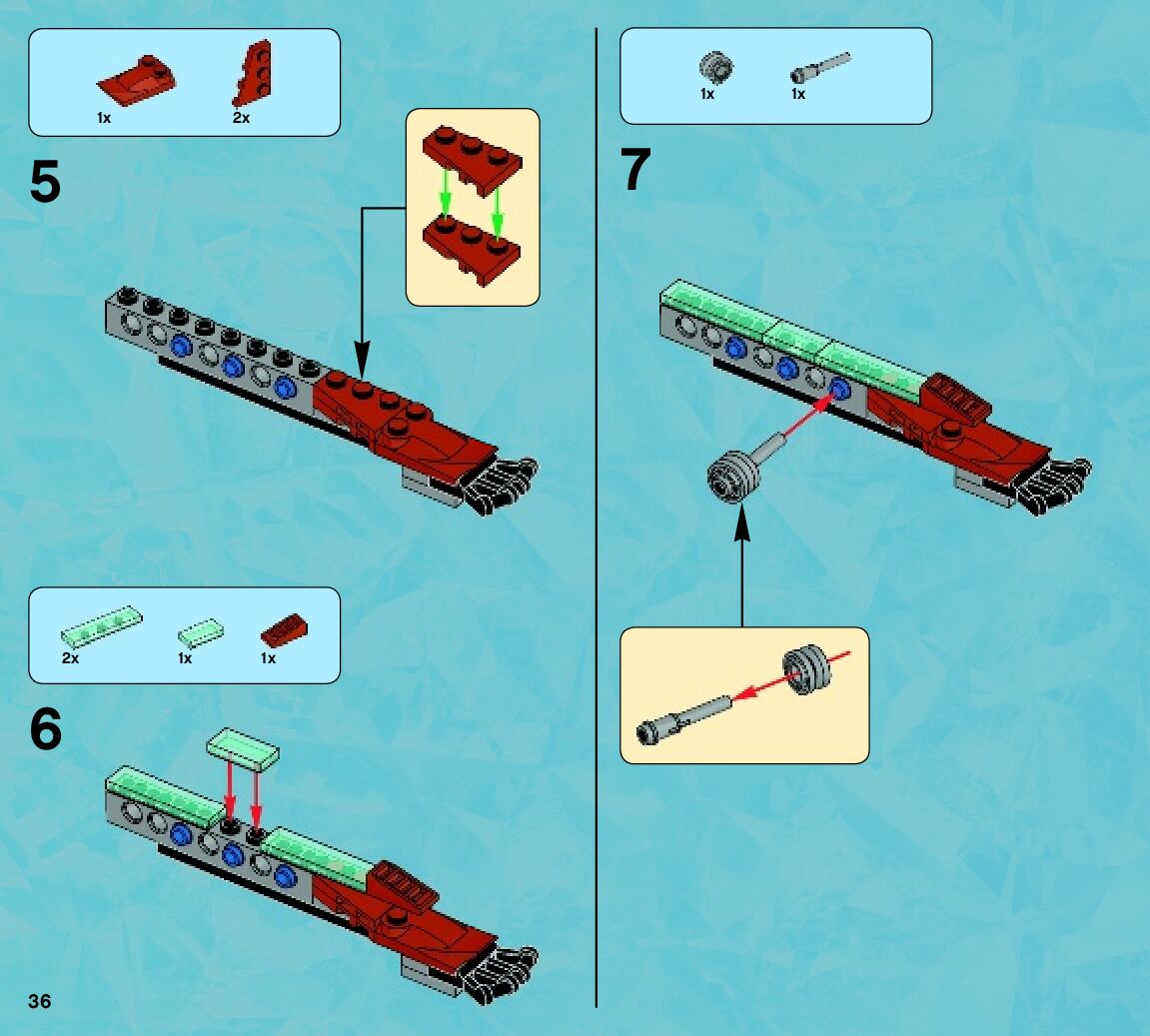 1x 2x

5

2x 1x 1x

6

36

1x 1x

7