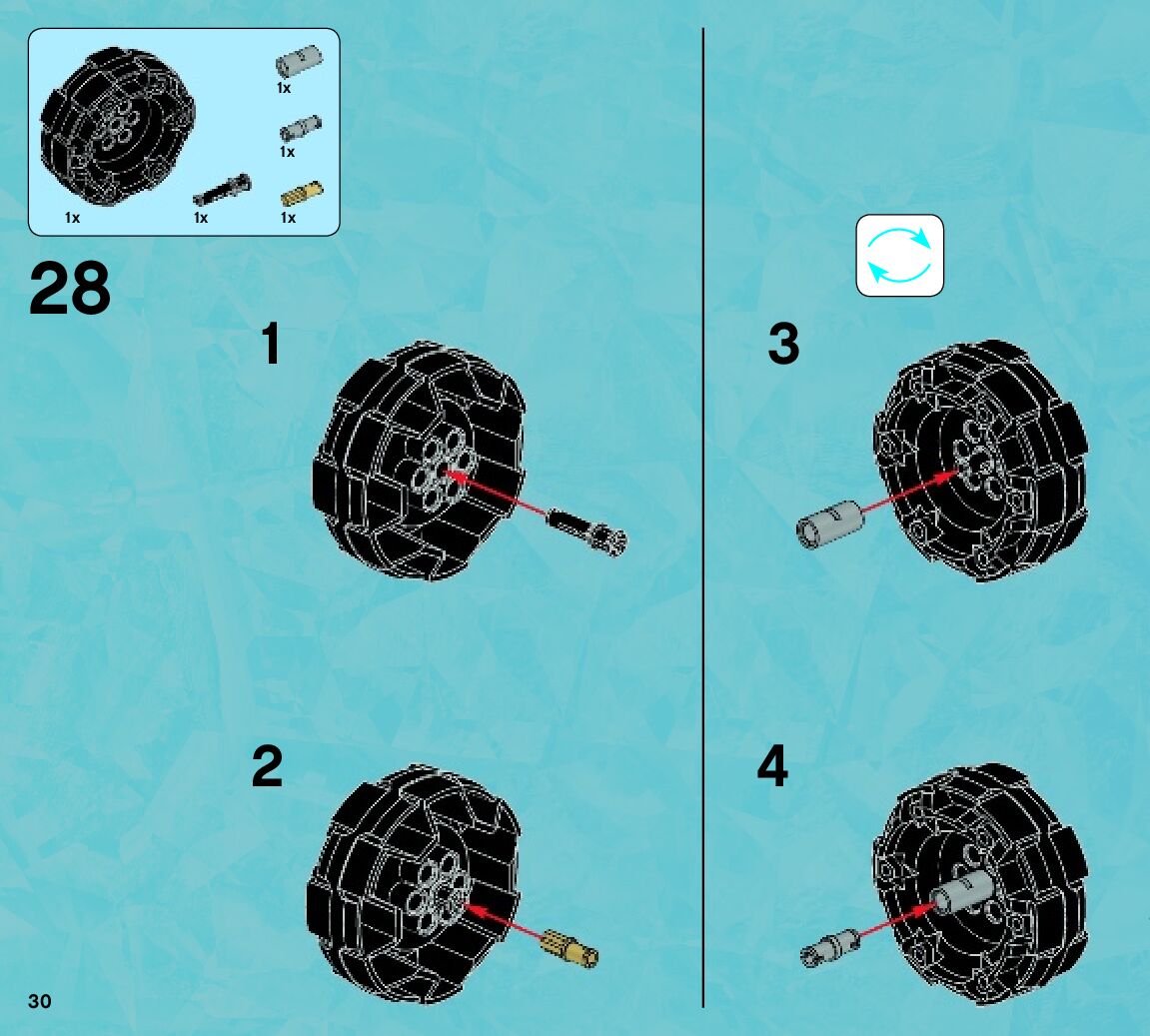 1x
1x
1x
1x
1x

28

1

2

3

4

30