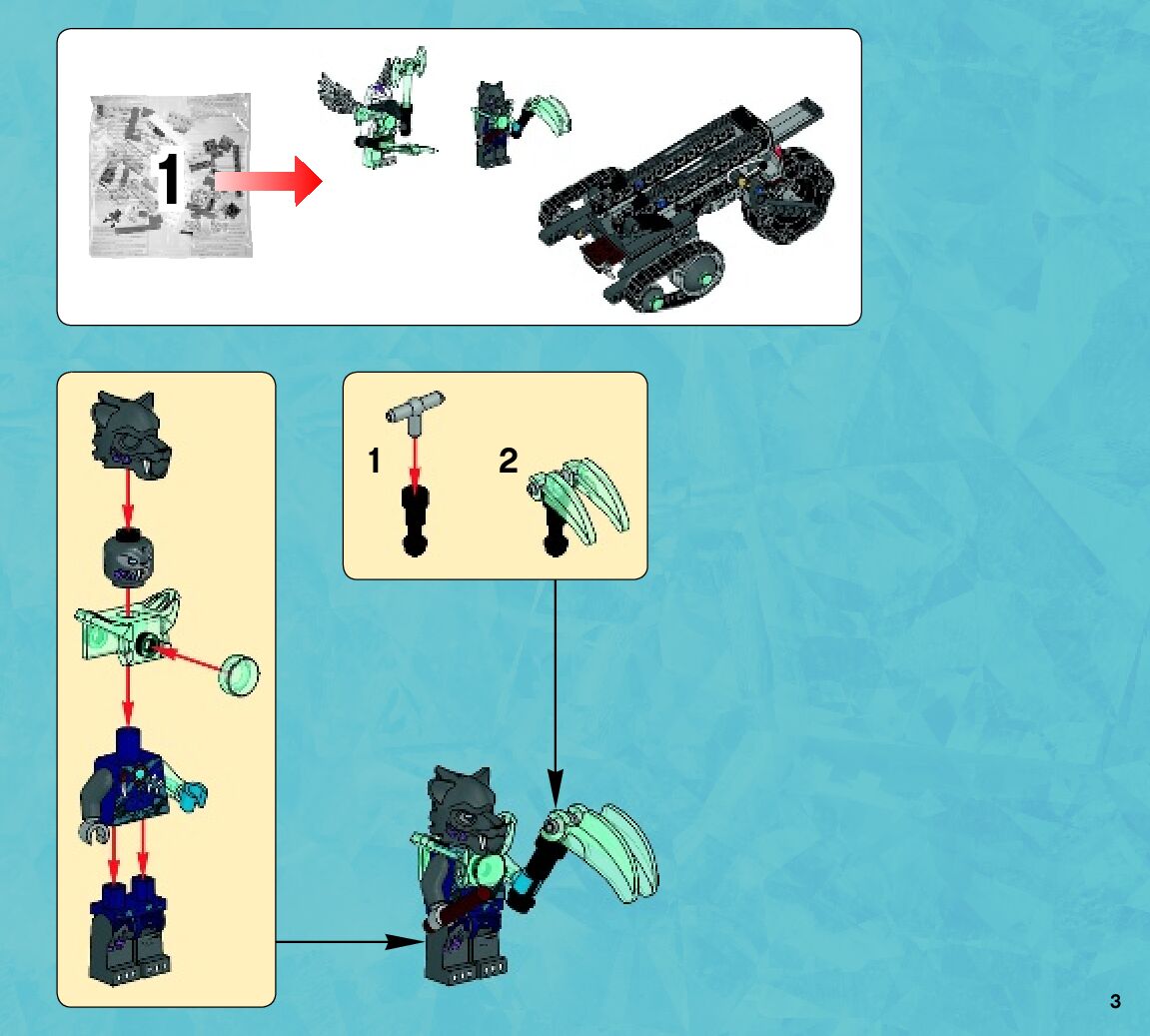 1

1

2

3