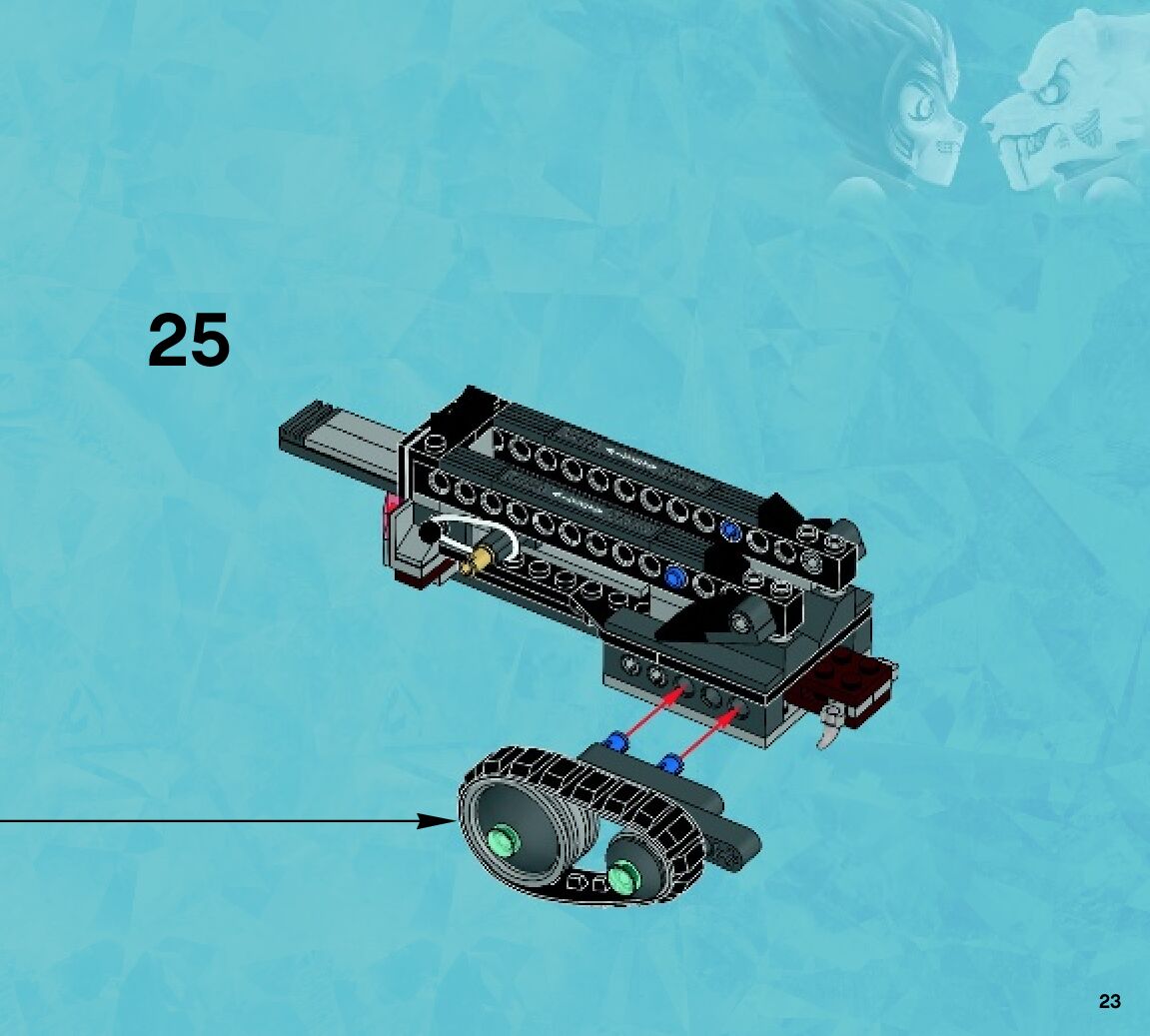 25

23