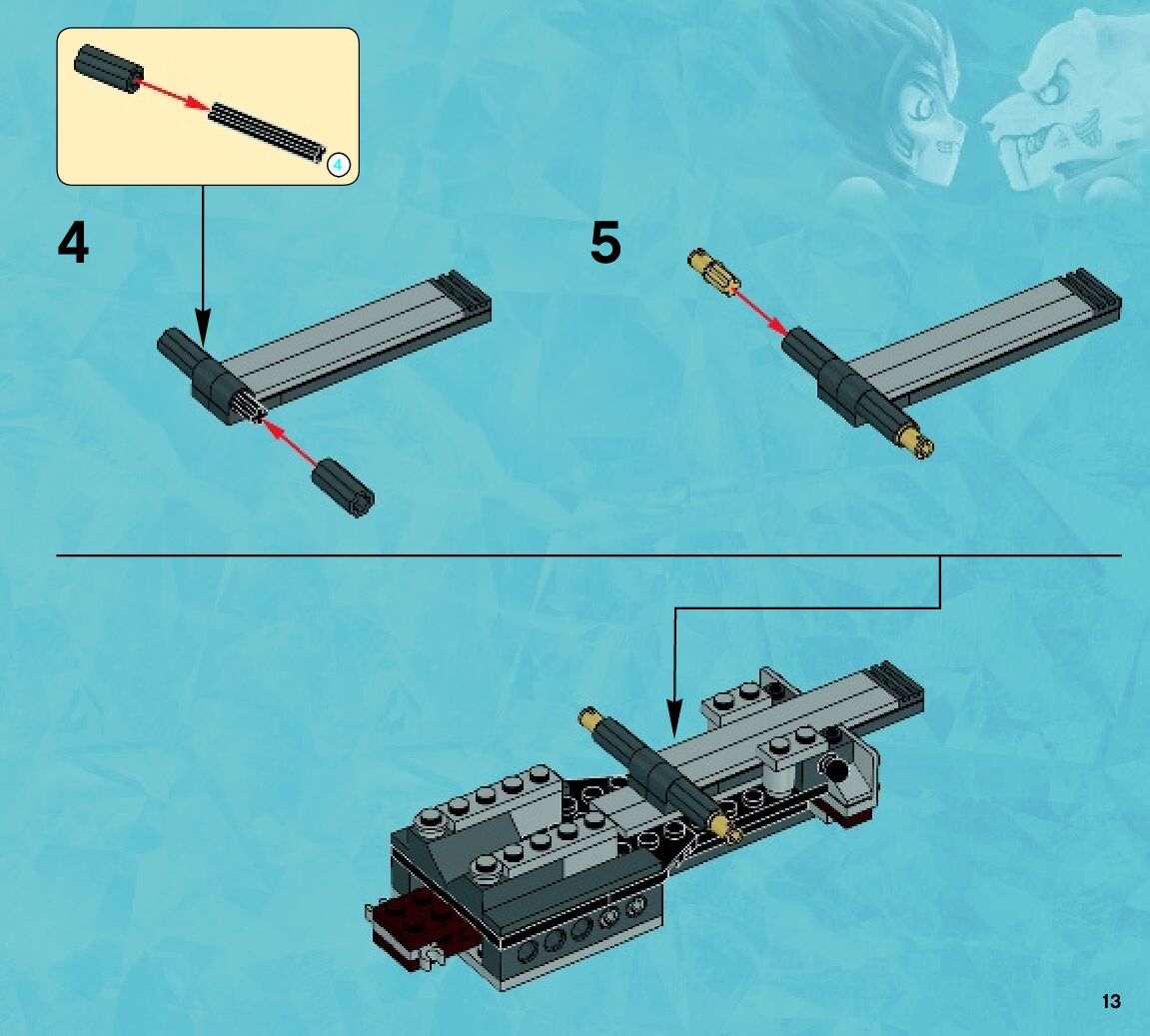 4

4

5

13