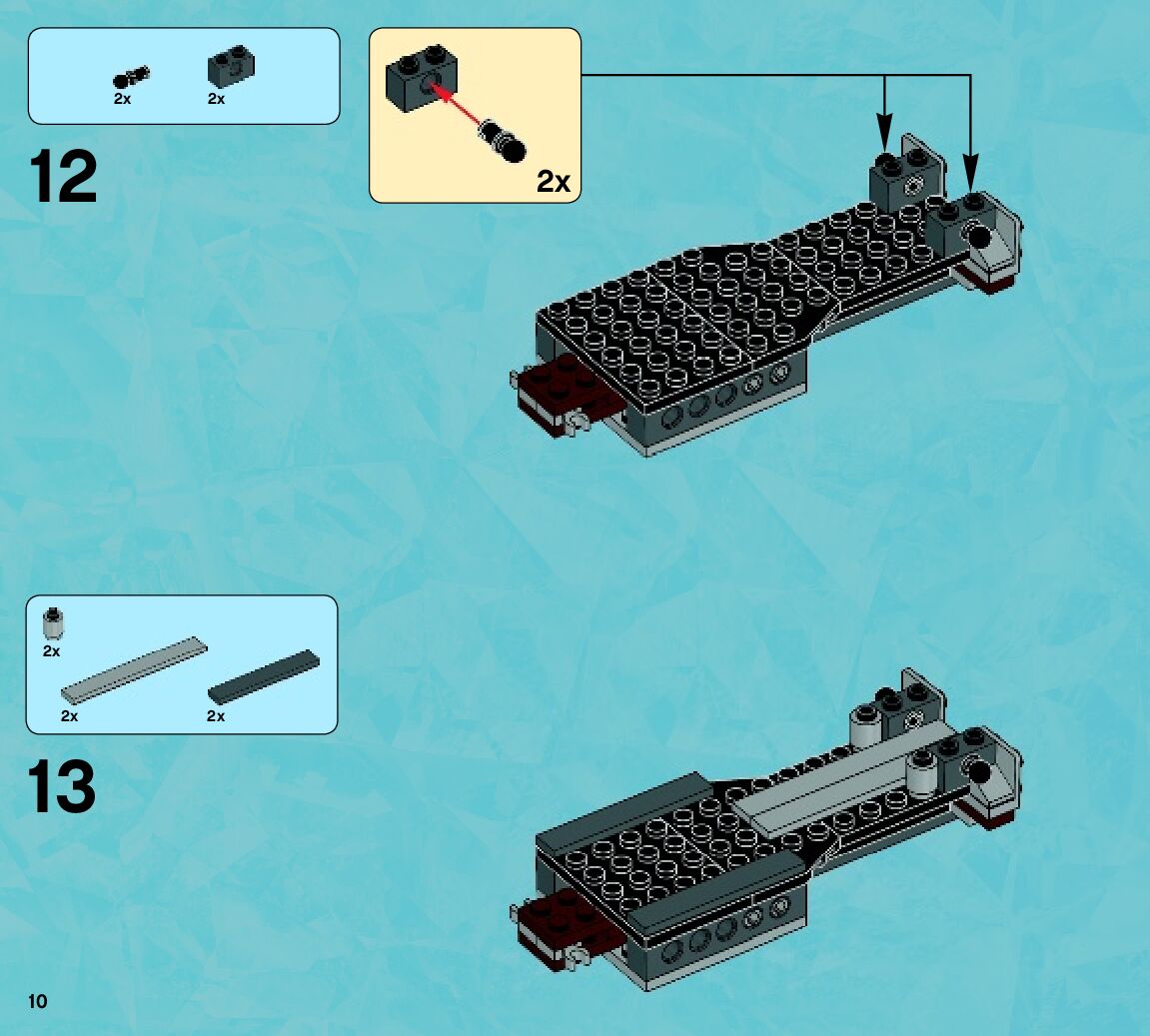 2x 2x

12

2x

2x

2x 2x

13

10