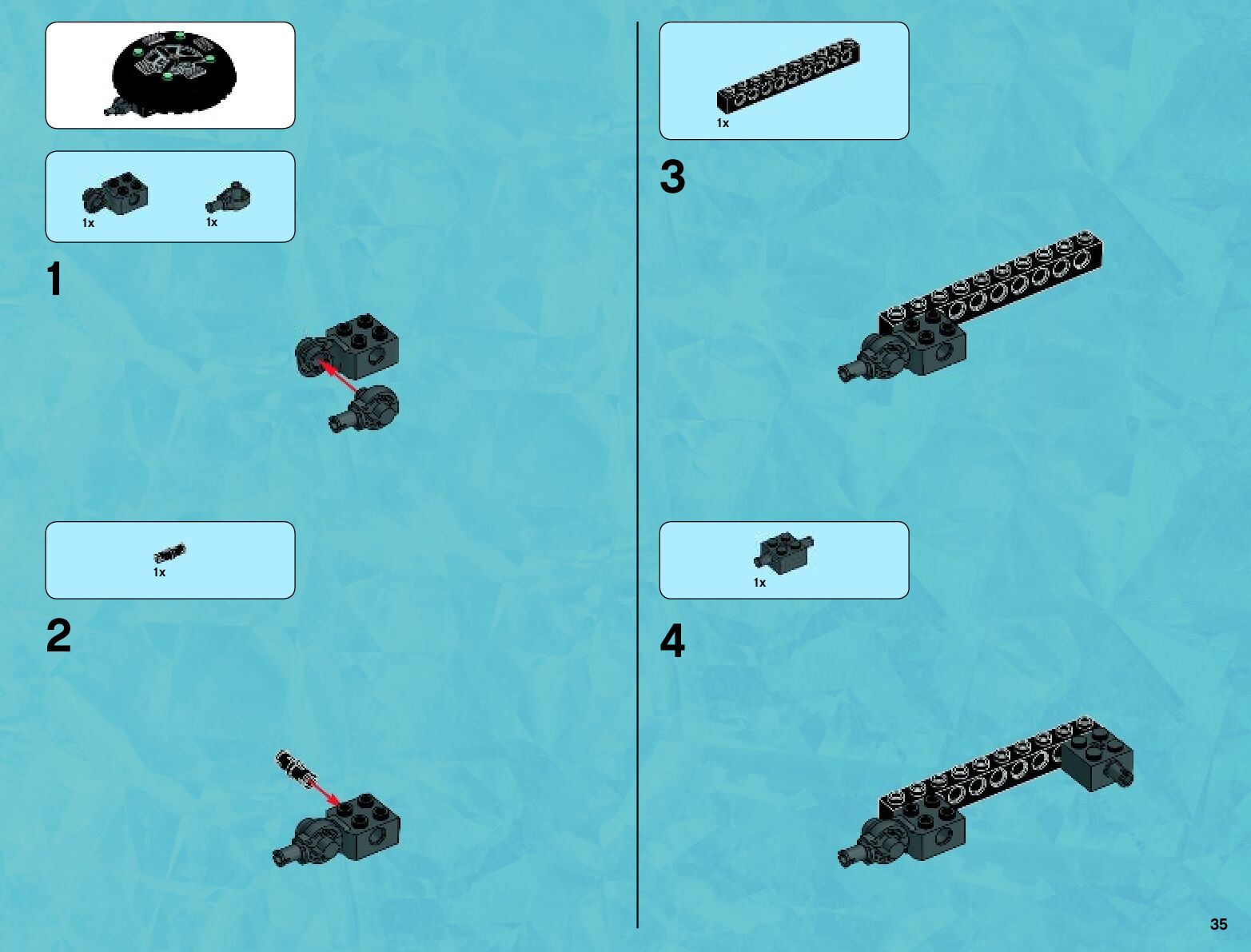 1x 1x

1

1x

2

1x

3

1x

4

35