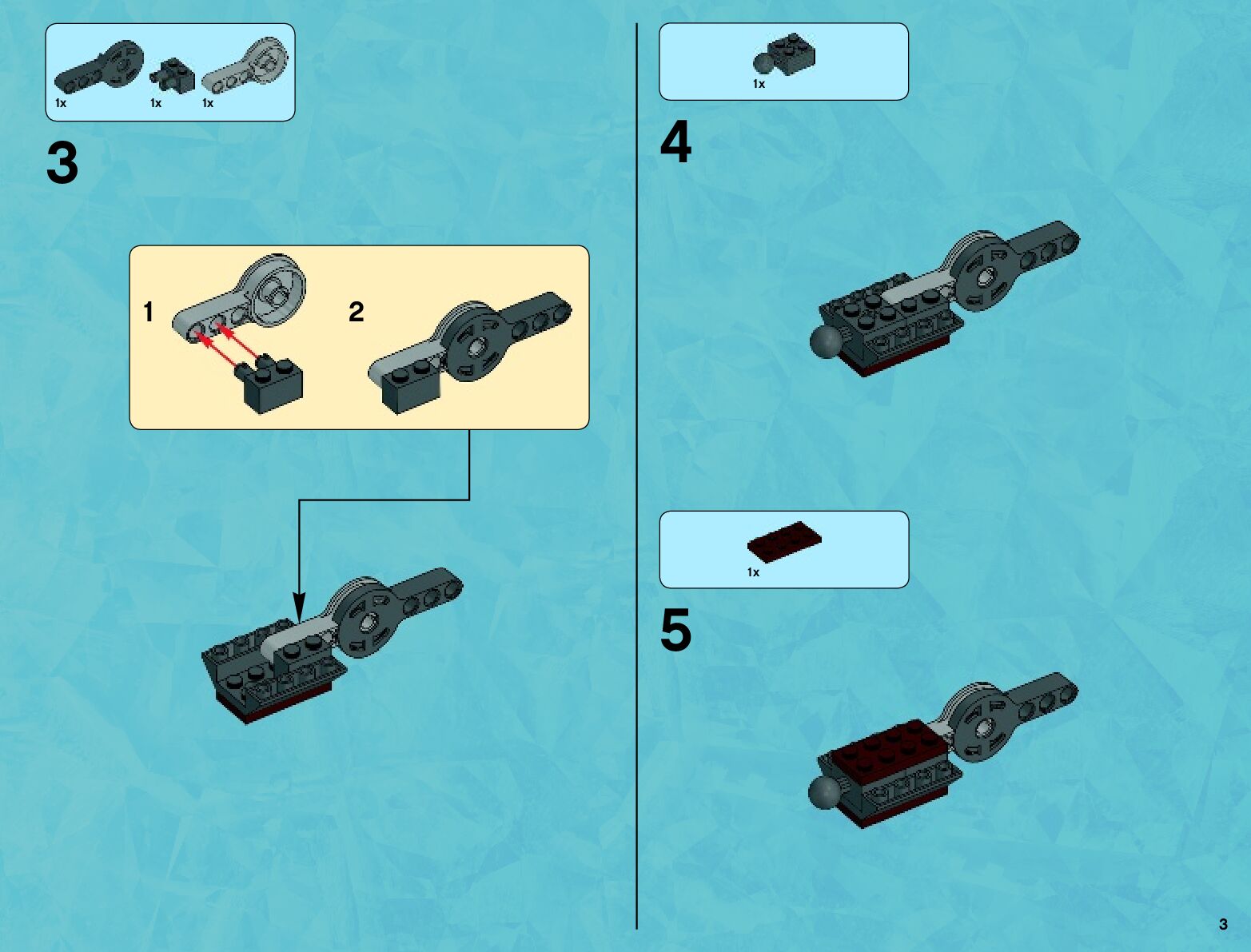 1x 1x 1x

3

1

2

1x

4

1x

5

3