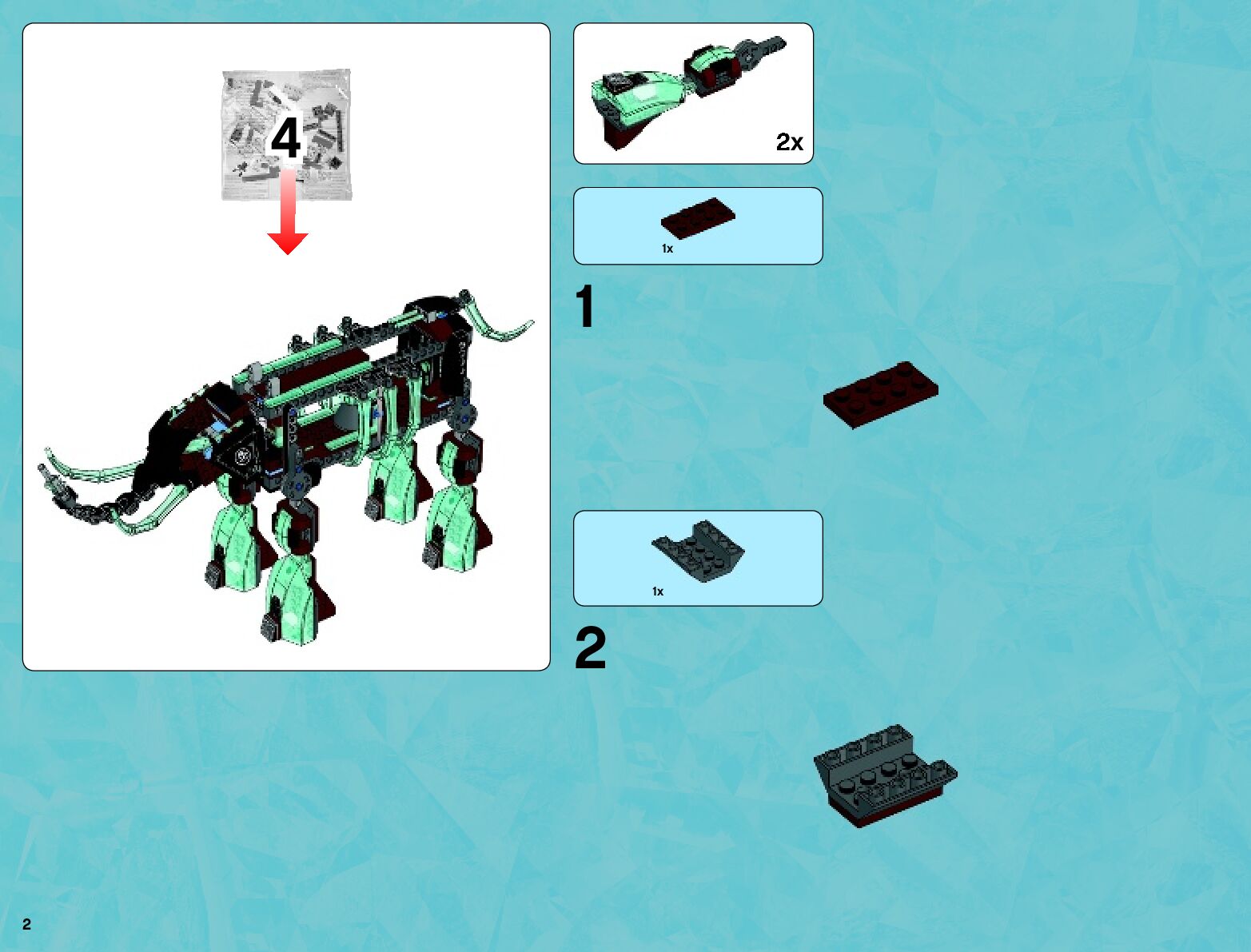 4

2x

1x

1

1x

2

2