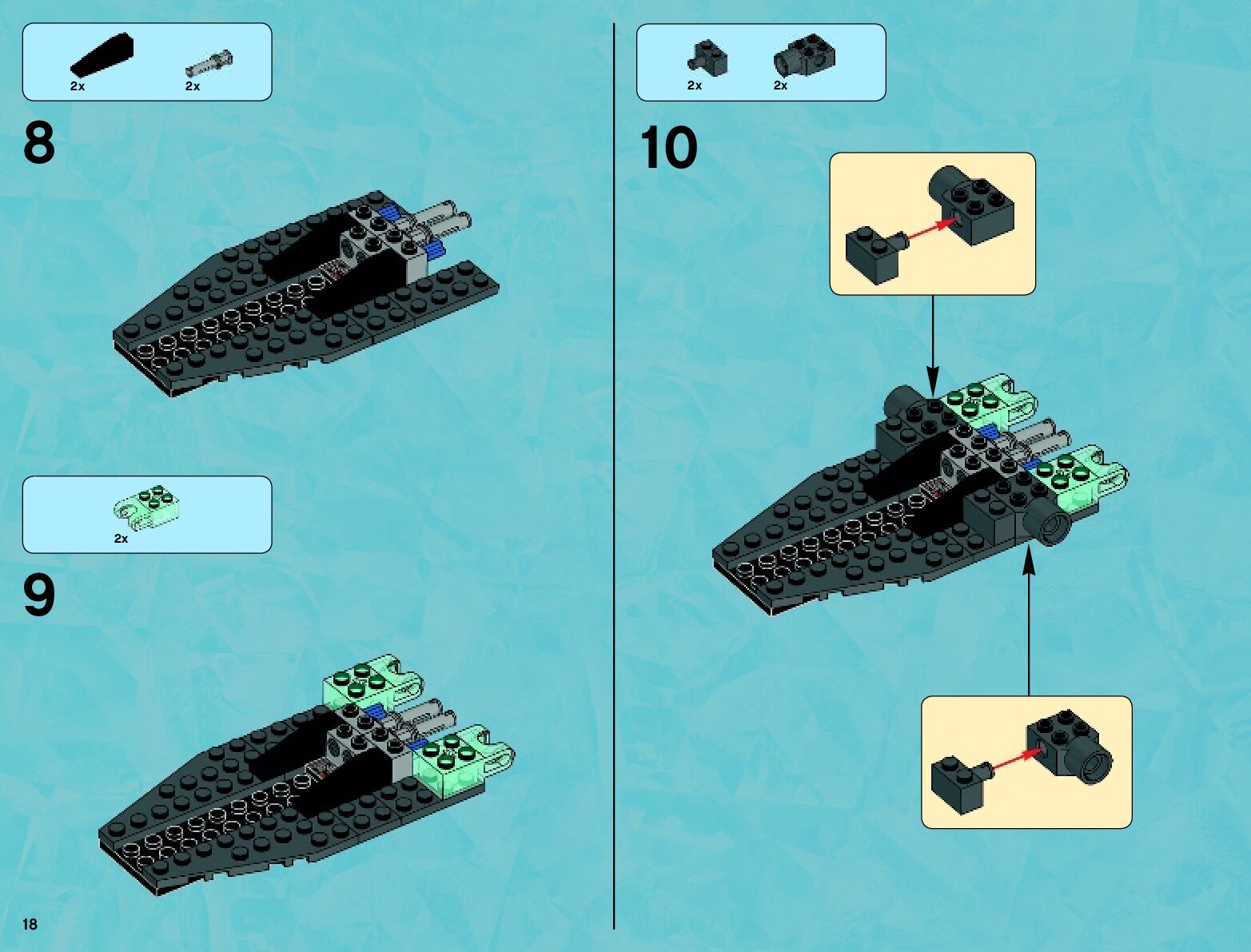 2x 2x

8

2x

9

18

2x 2x

10