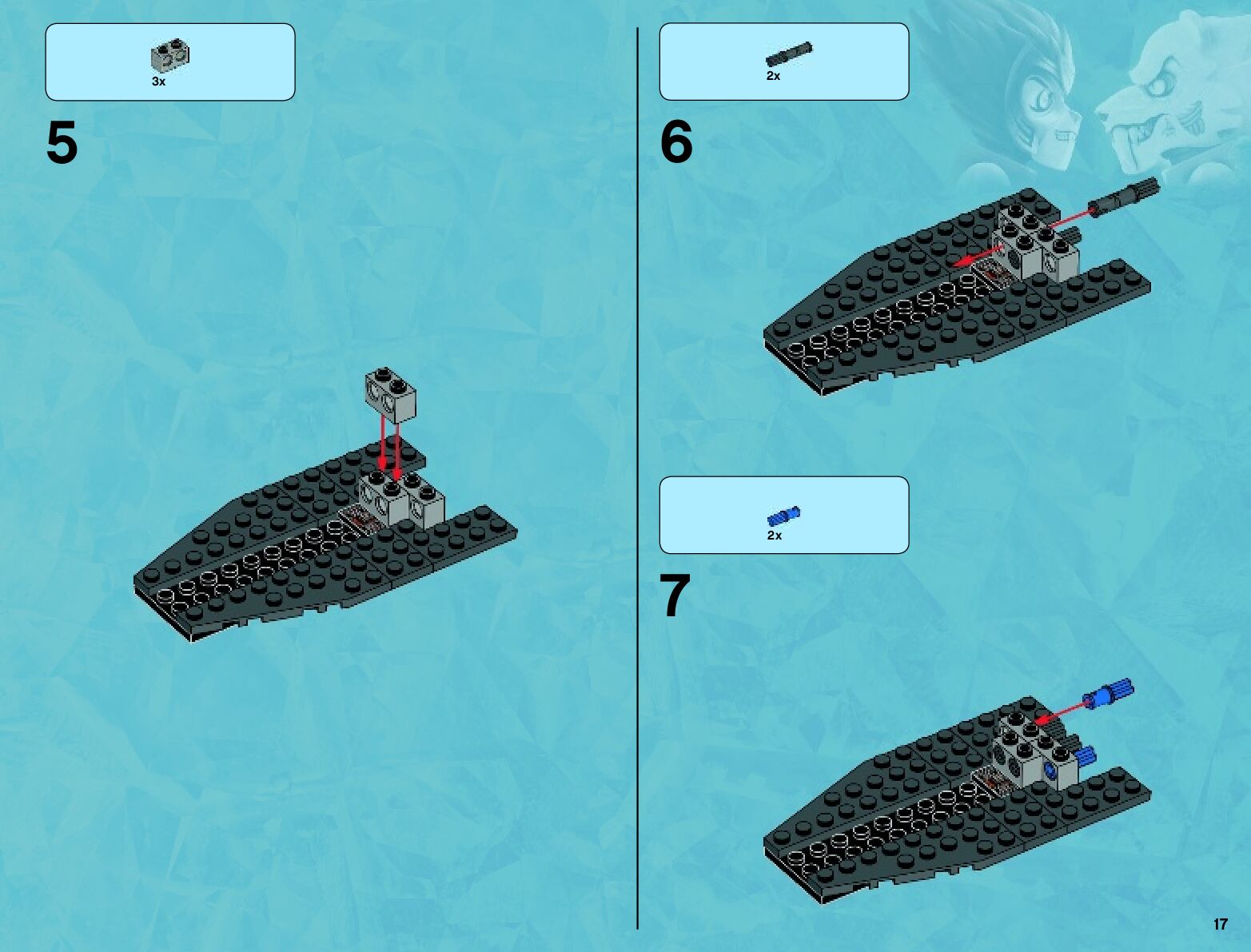 3x

5

2x

6

2x

7

17