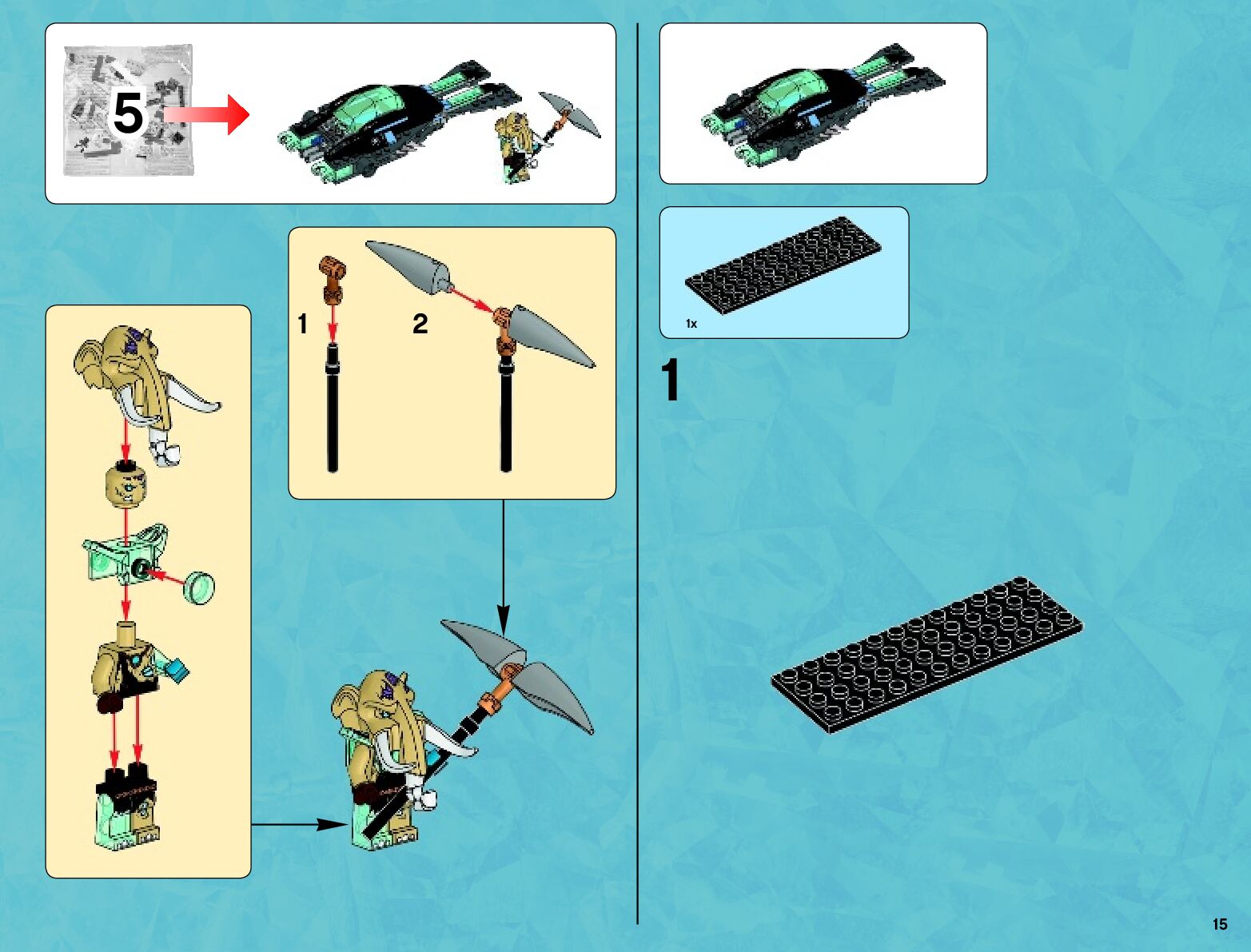 5

1

2

1x

1

15