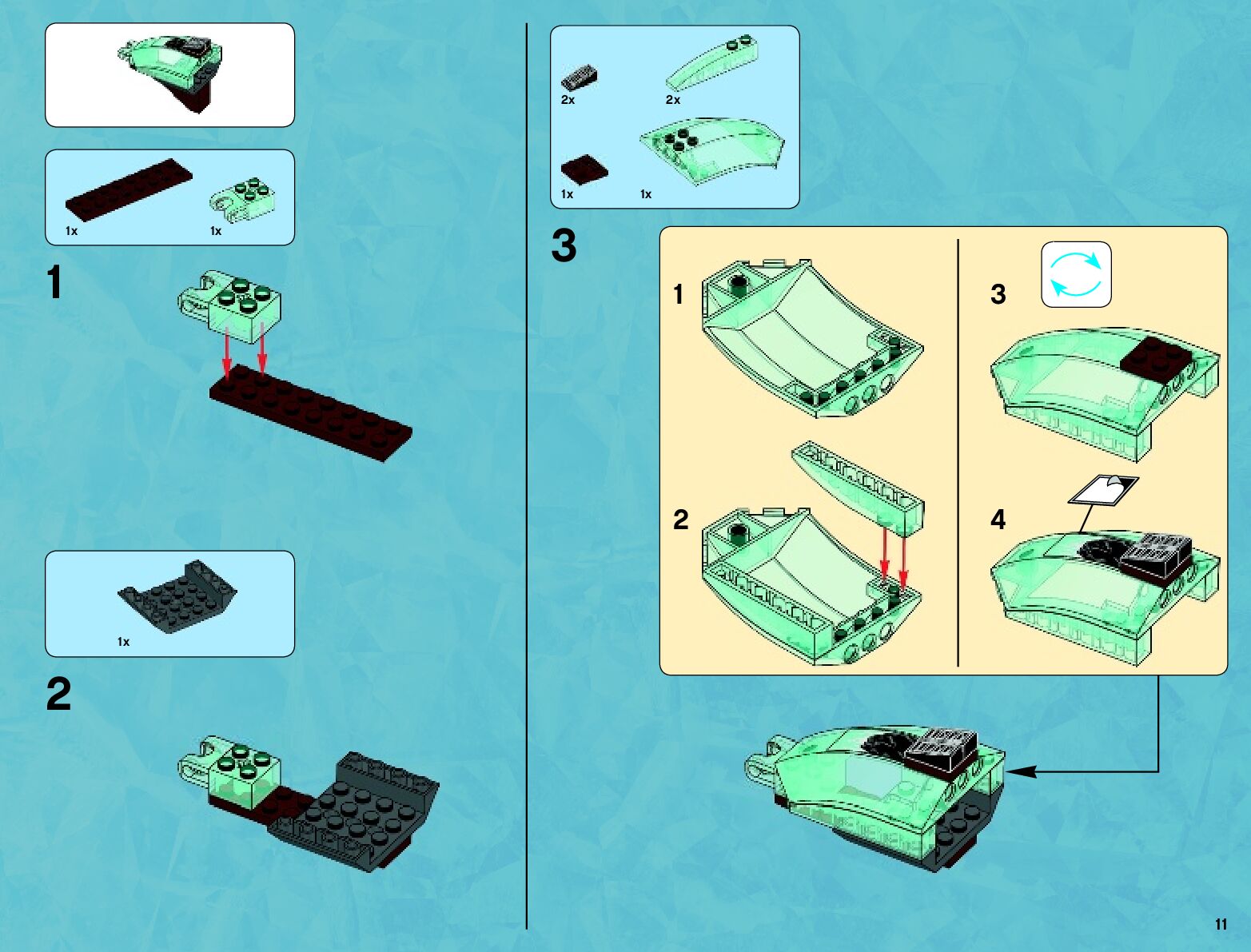 1x

1x

1

1x

2

2x

2x

1x

1x

3

1

2

3

4

11