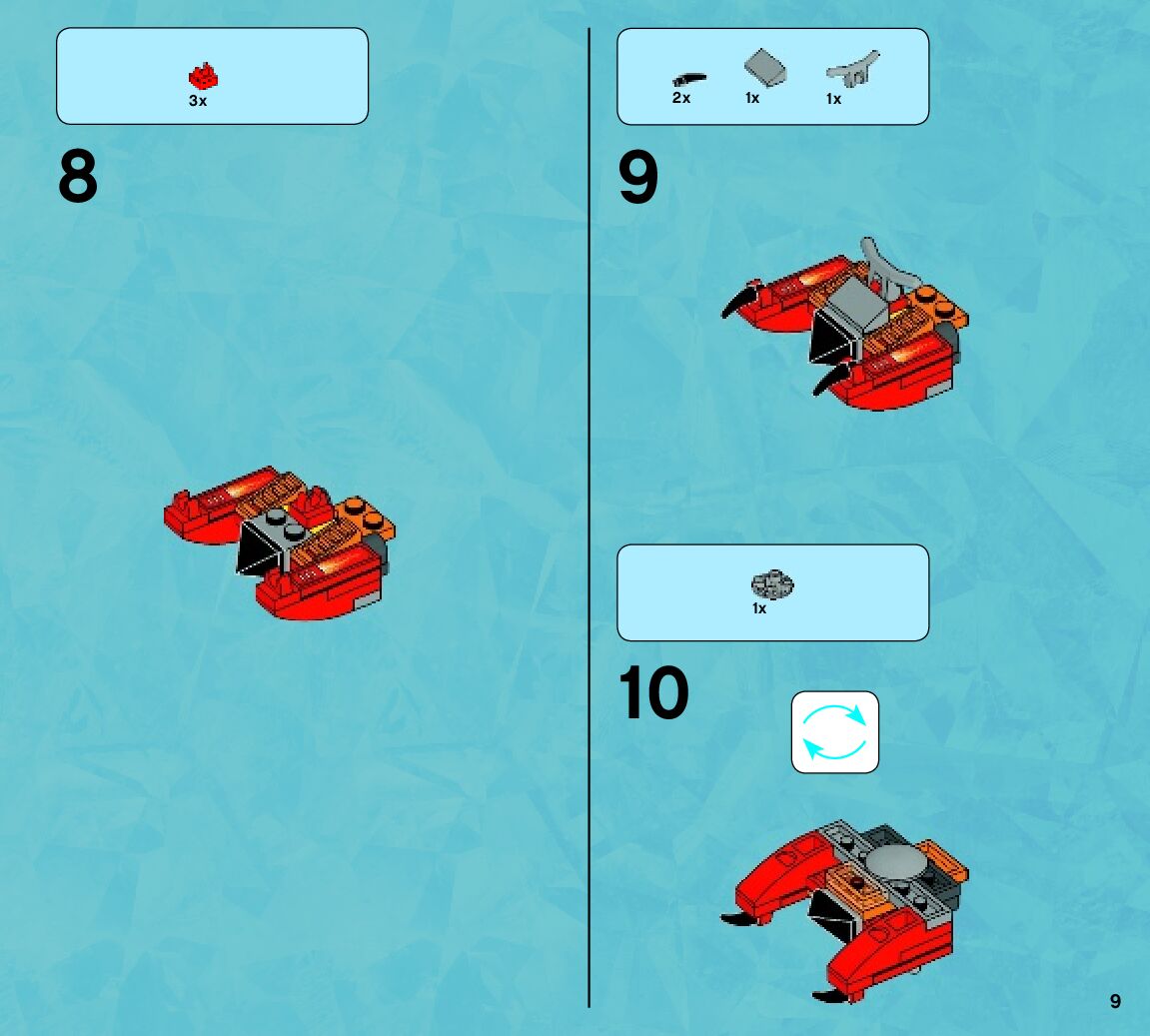 3x

8

2x 1x 1x

9

1x

10

9