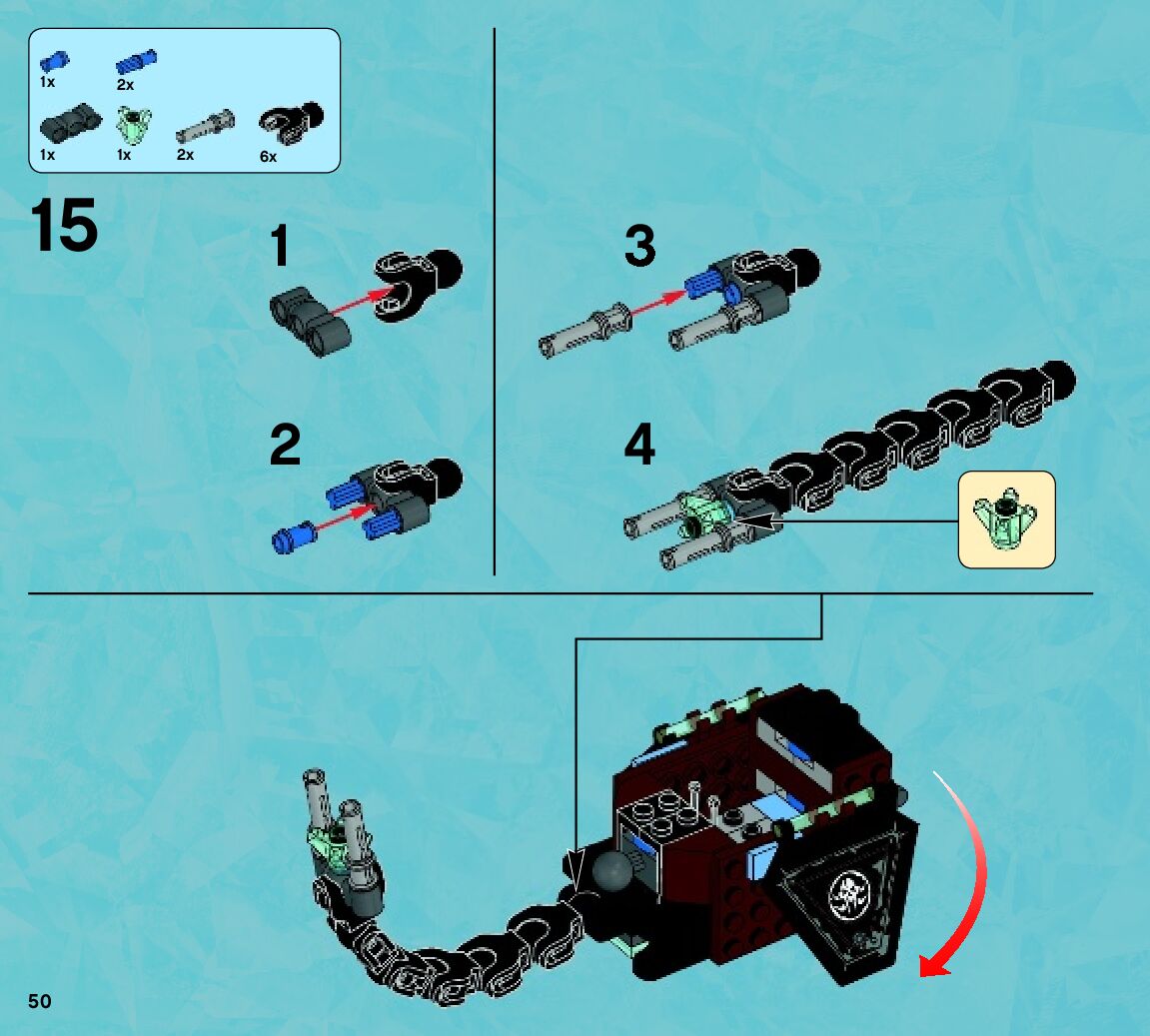 1x
2x
1x
1x
2x
6x

15

1

2

3

4

50