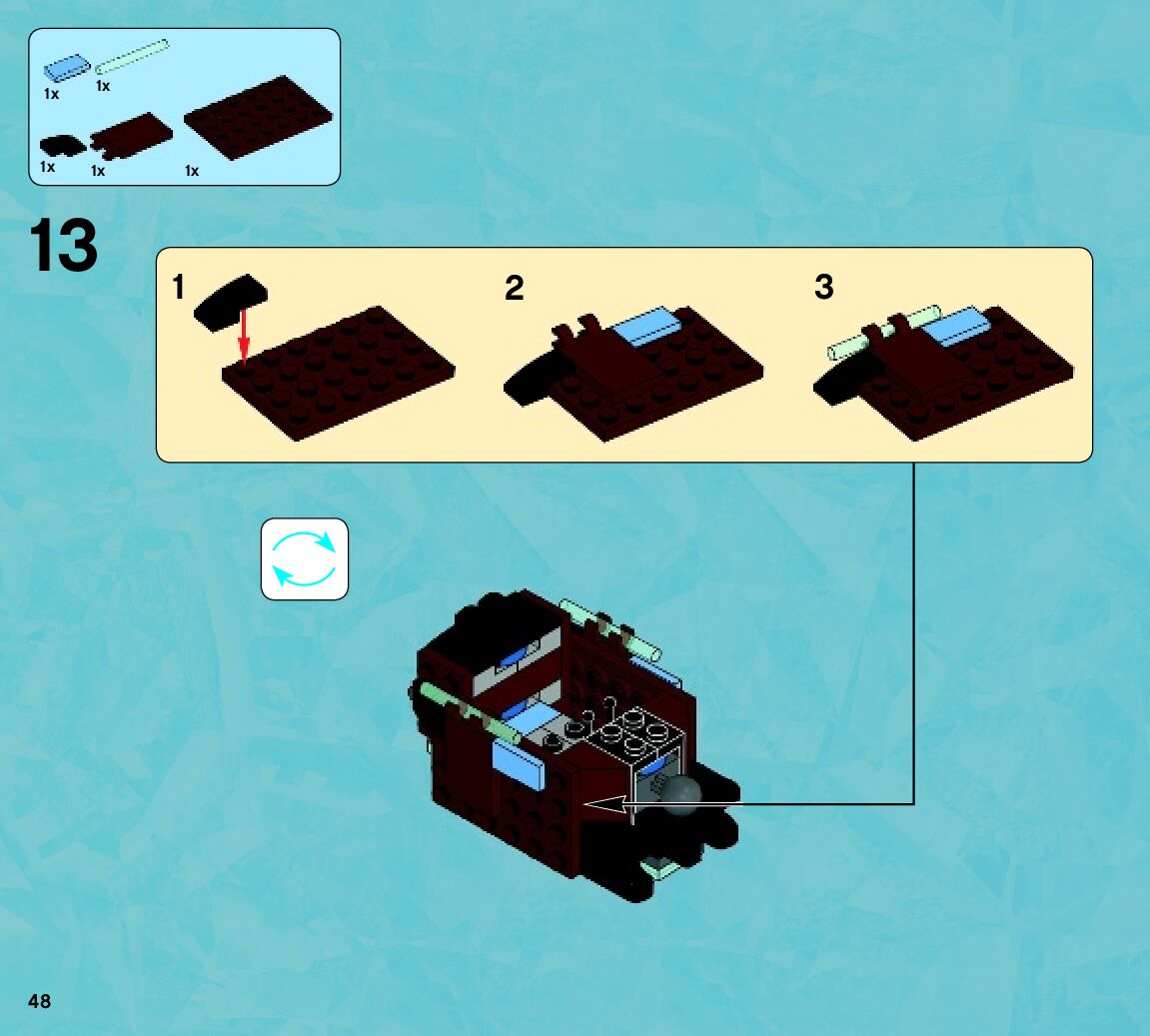 1x 1x
1x 1x 1x

13

1

2

3

48