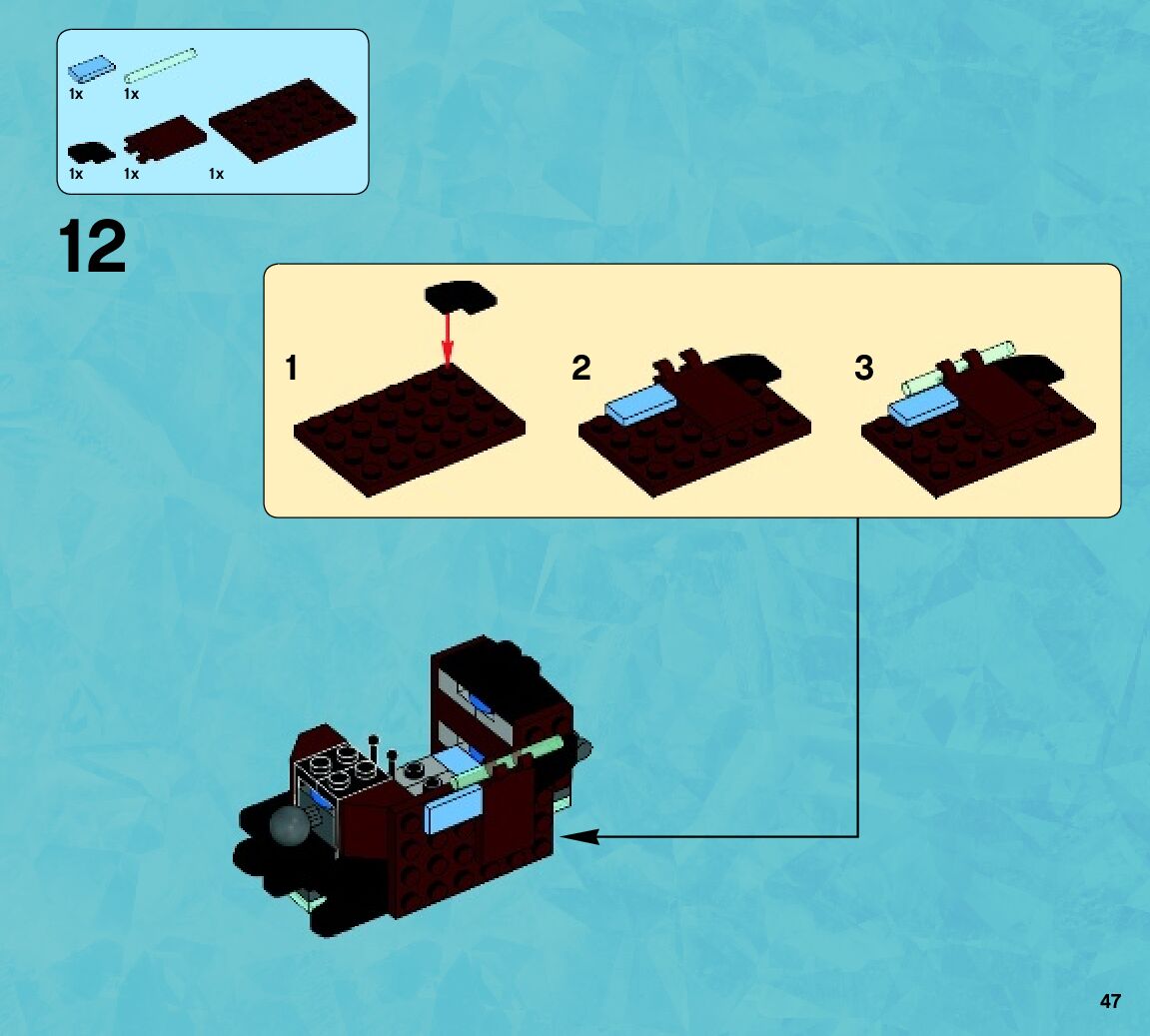 1x 1x

1x 1x 1x

12

1

2

3

47