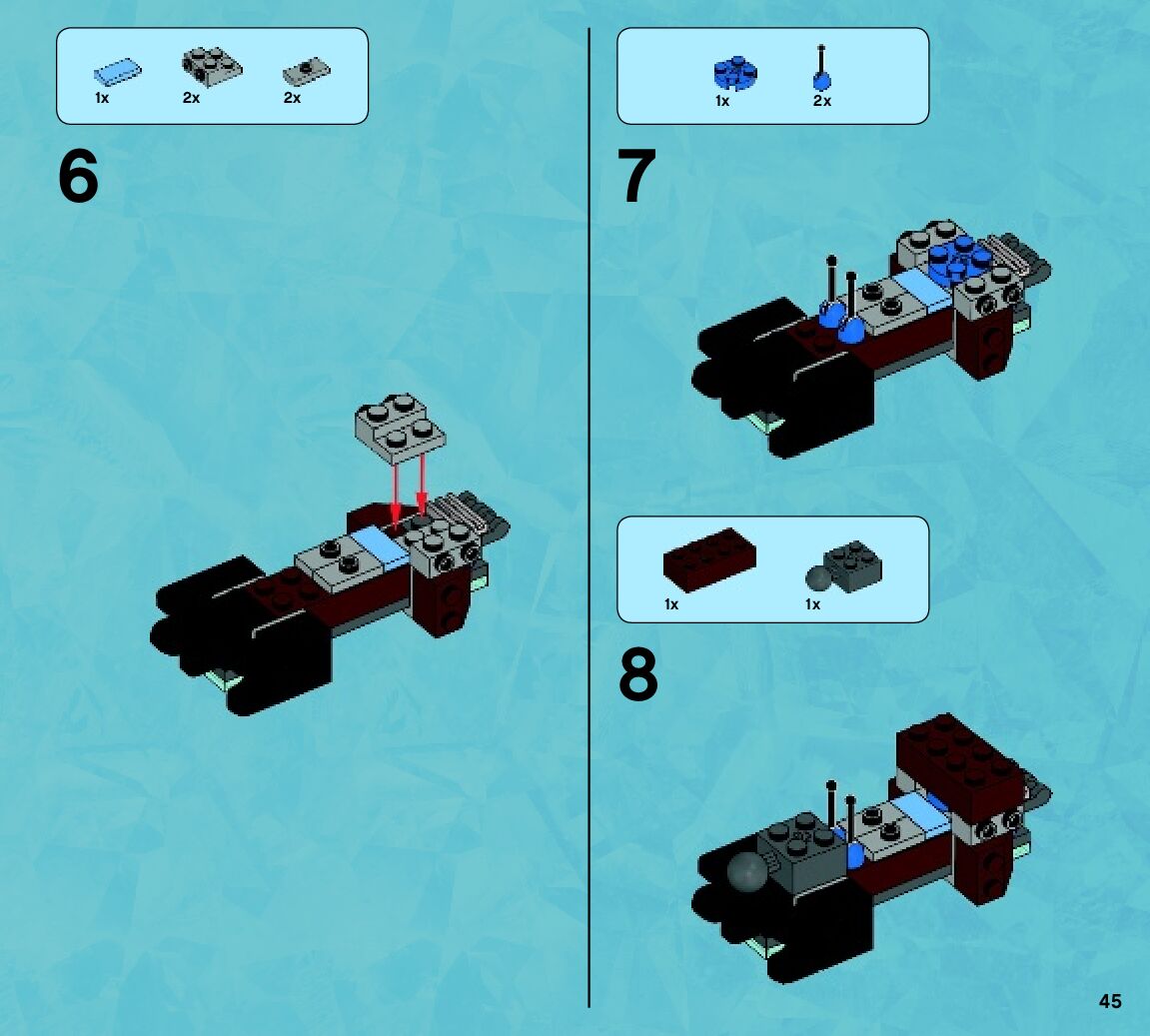 1x 2x 2x

6

1x 2x

7

1x 1x

8

45