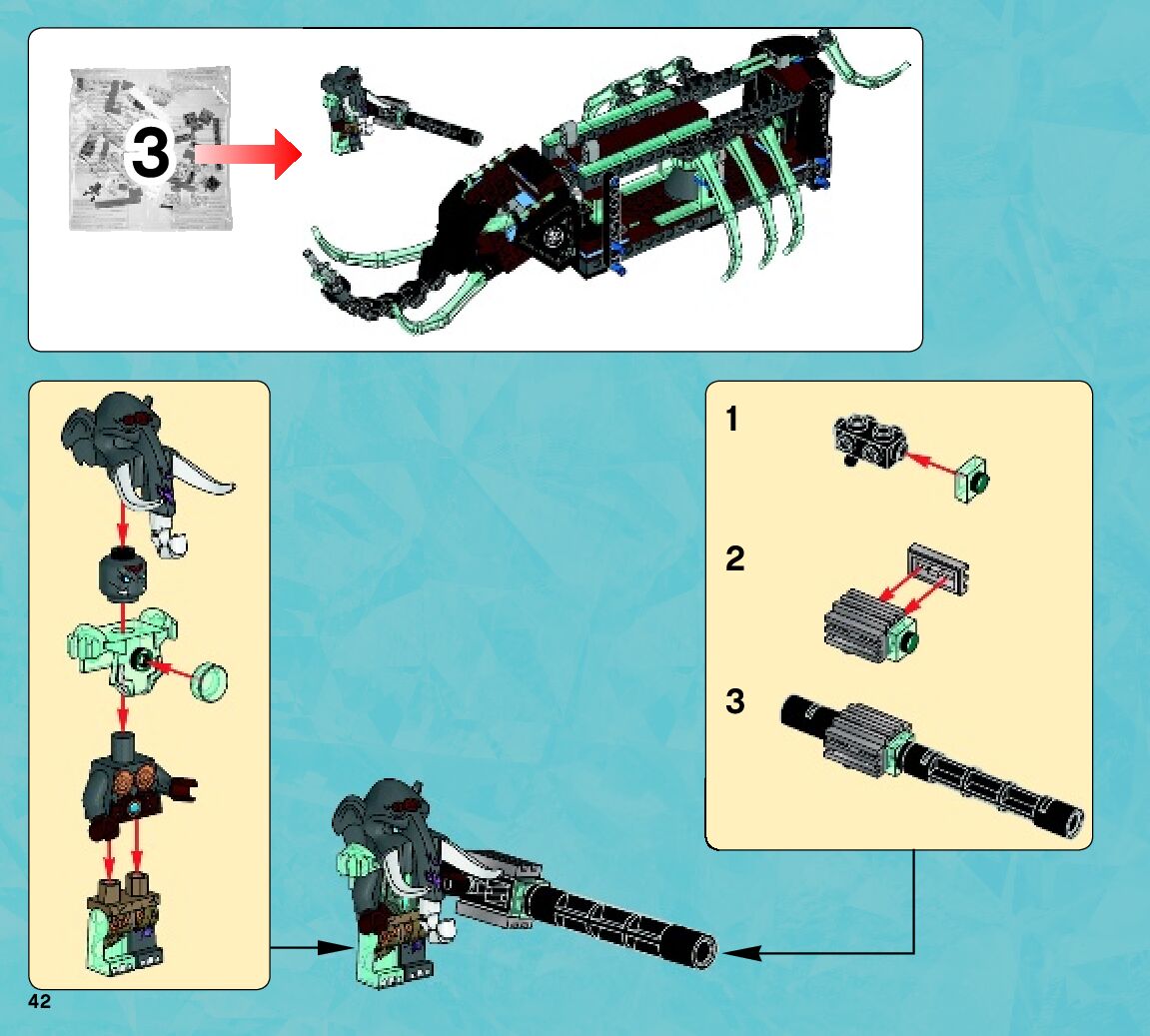 3

1

2

3

42