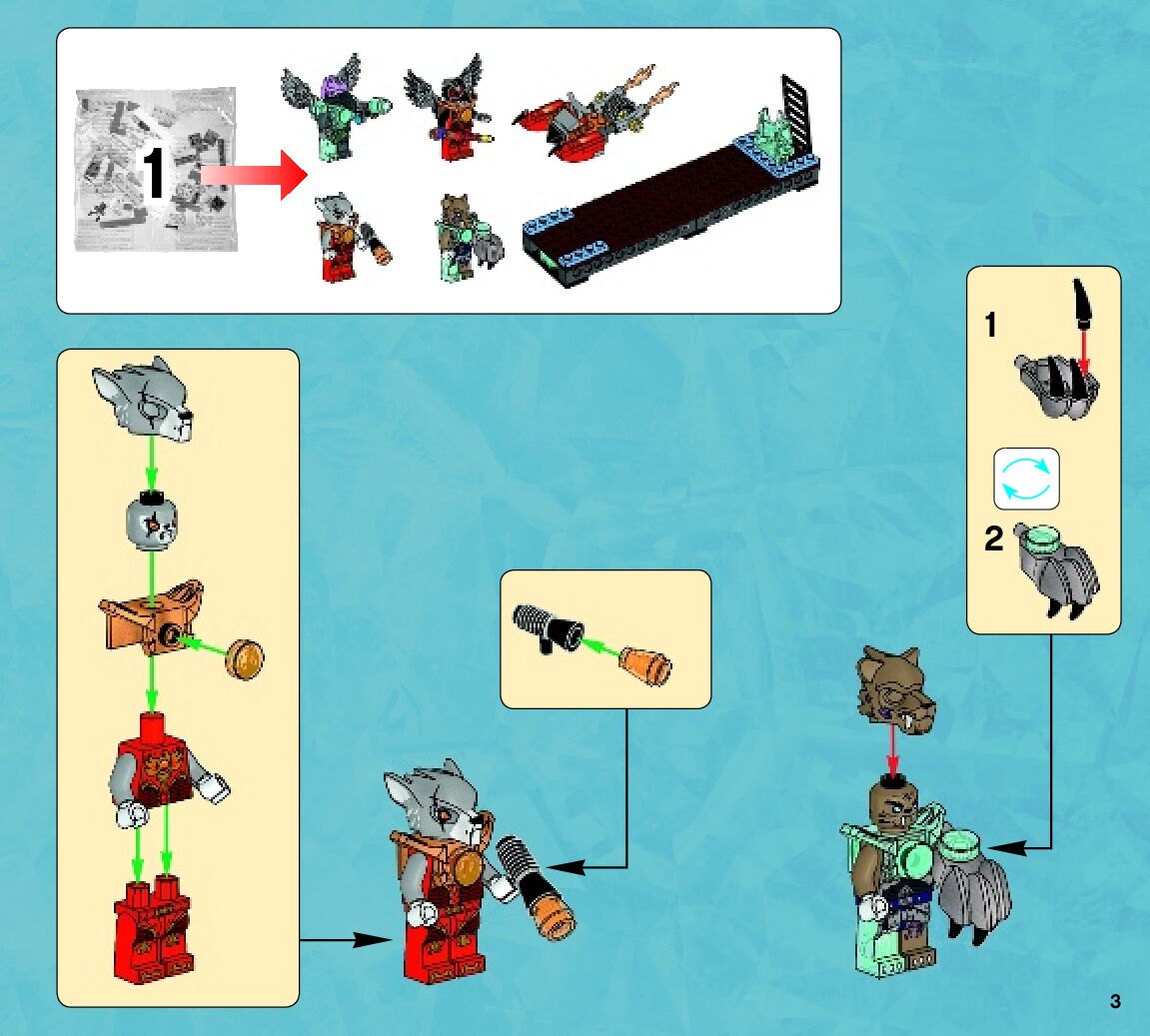 1

1

2

3