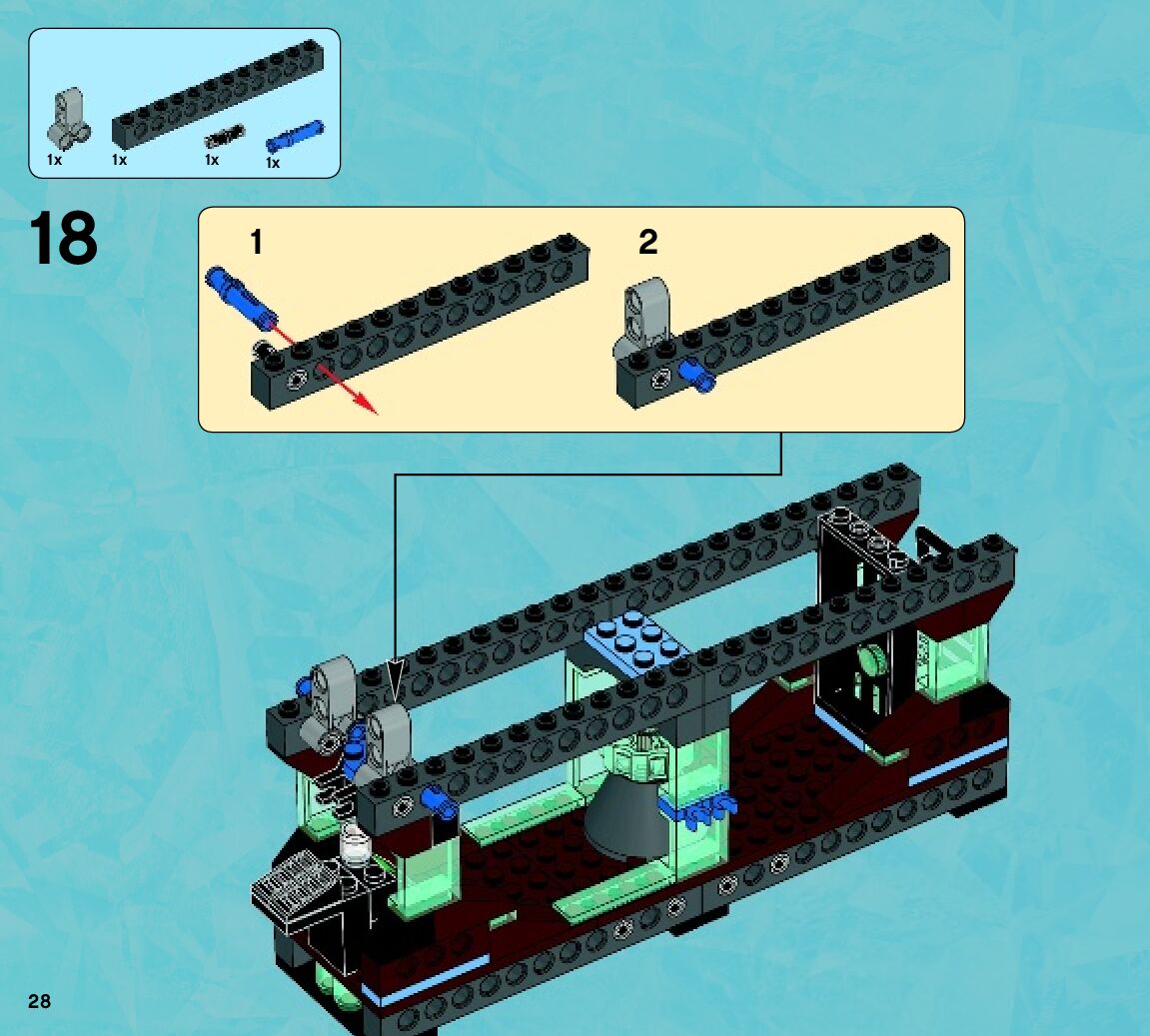 1x 1x 1x 1x

18

1

2

28