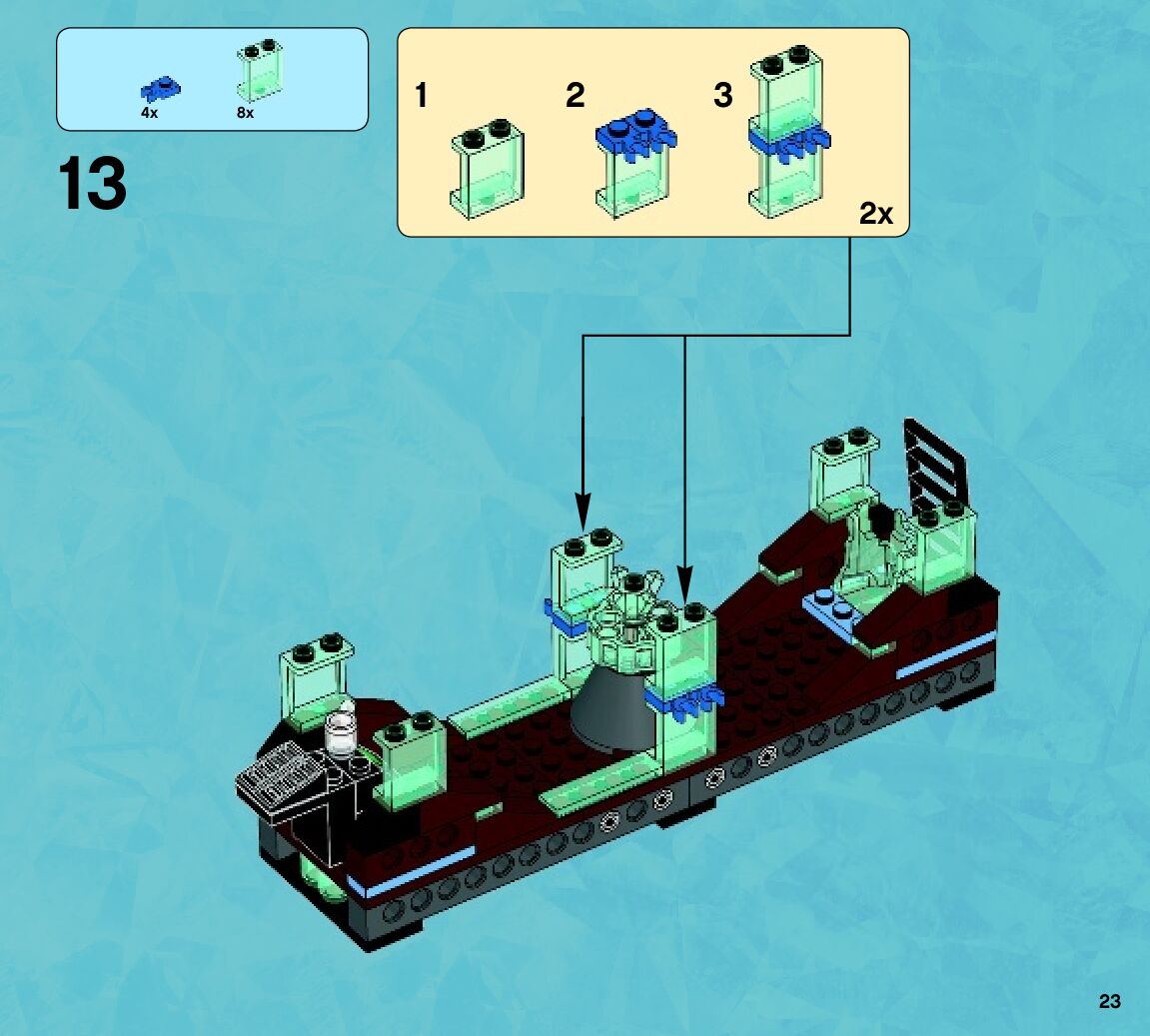 4x
8x

13

1
2
3
2x

23