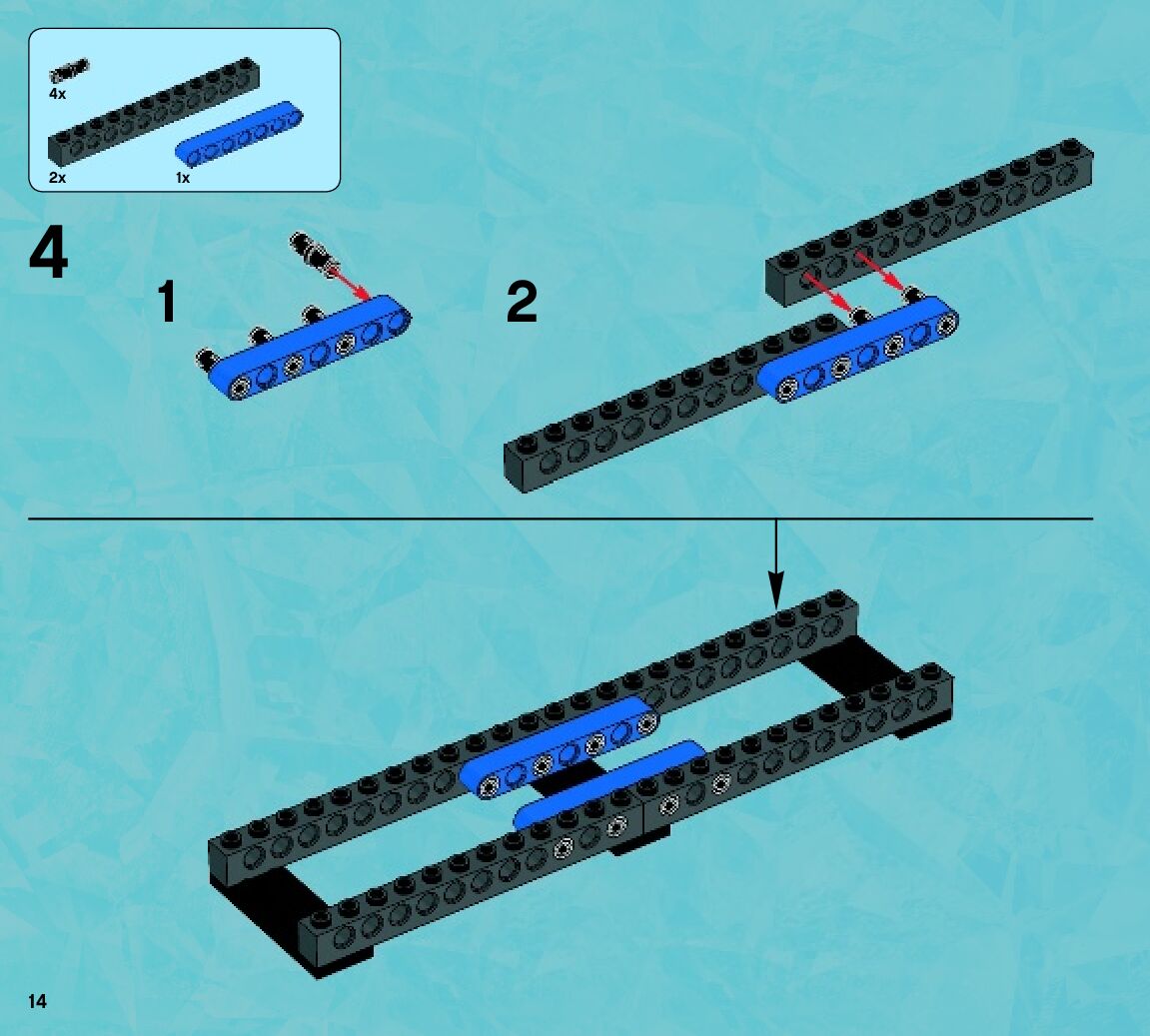 4x

2x

1x

4

1

2

14