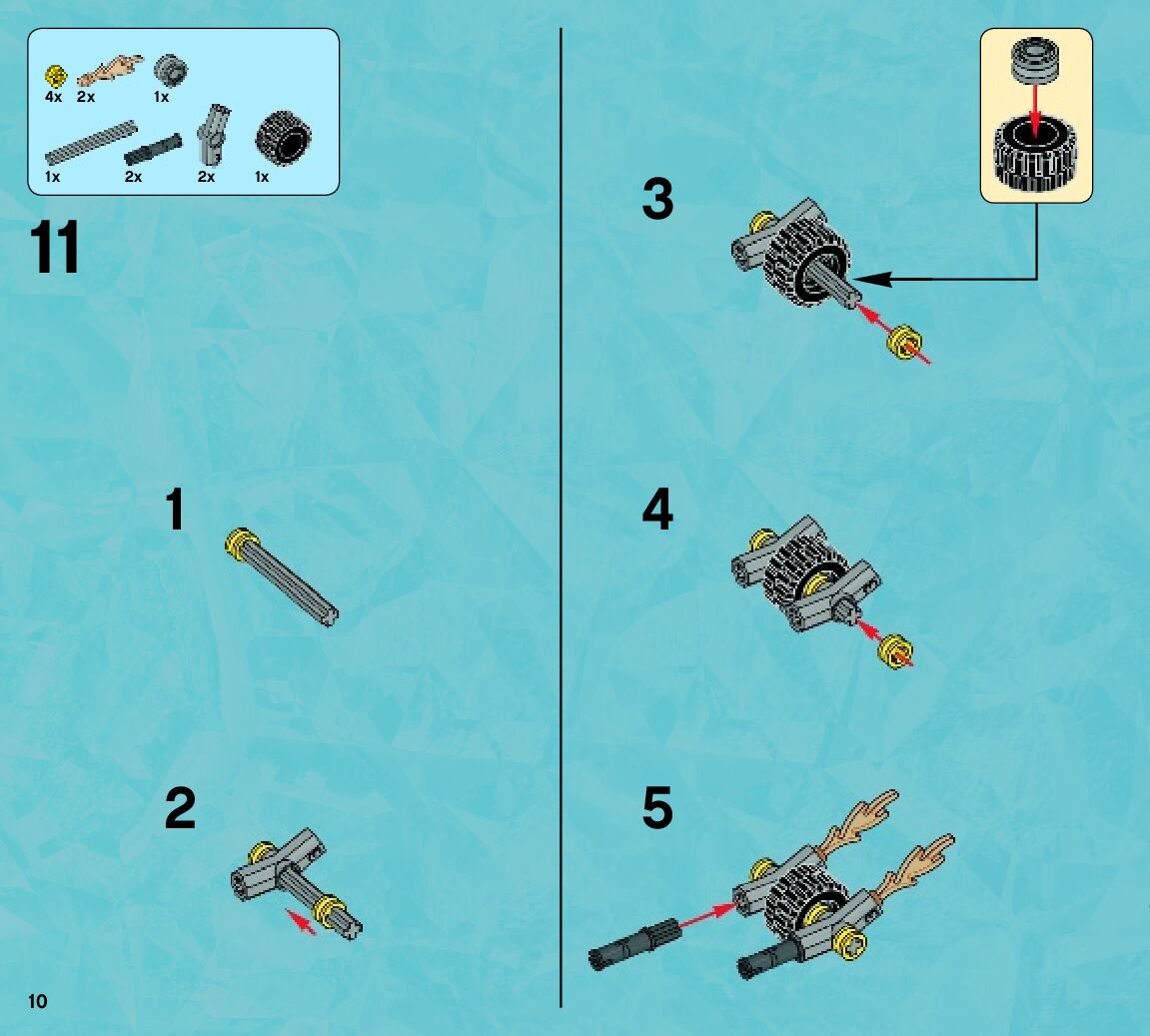 4x 2x 1x

1x 2x 2x 1x

11

1

2

3

4

5

10