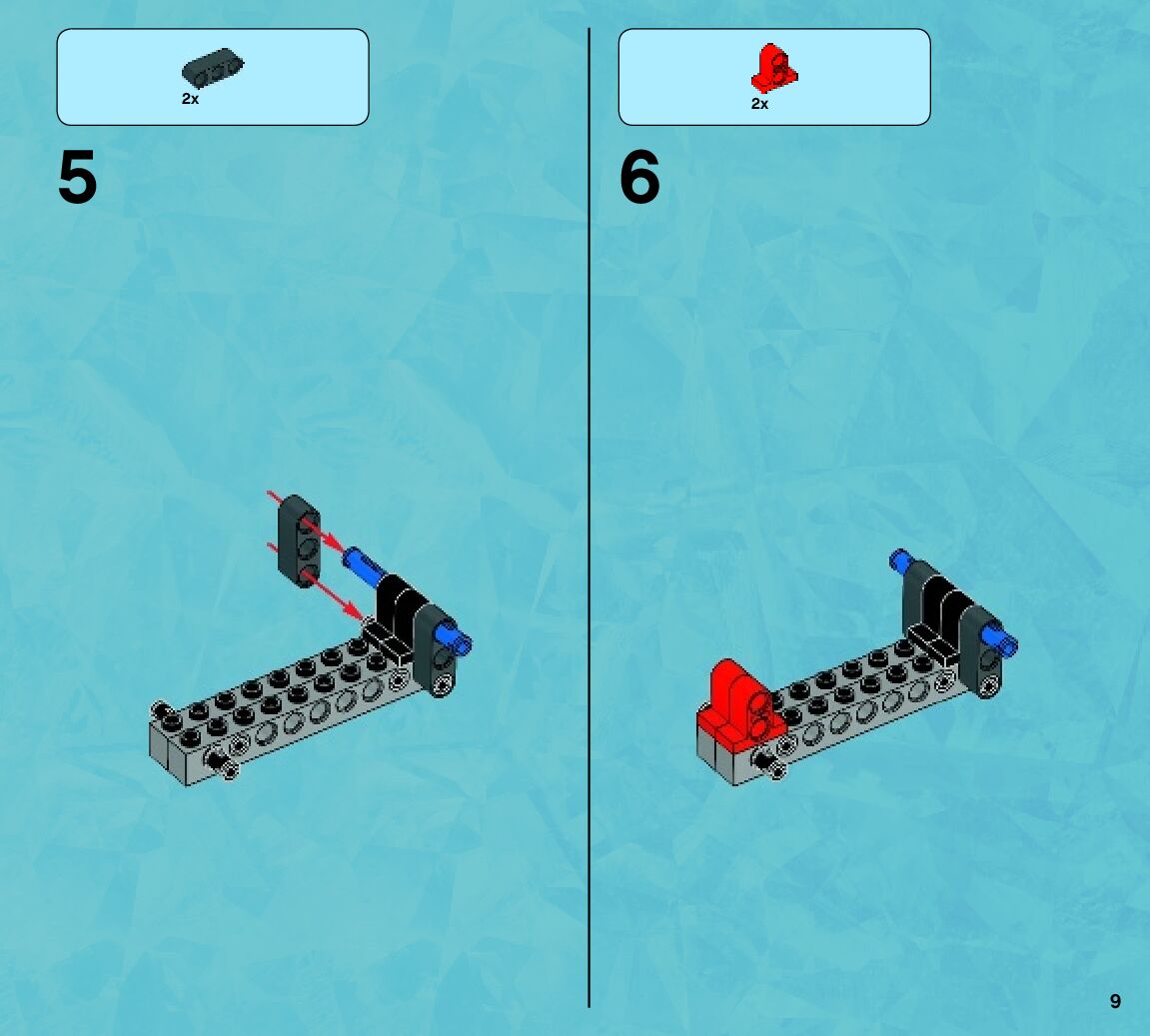 2x

5

2x

6

9