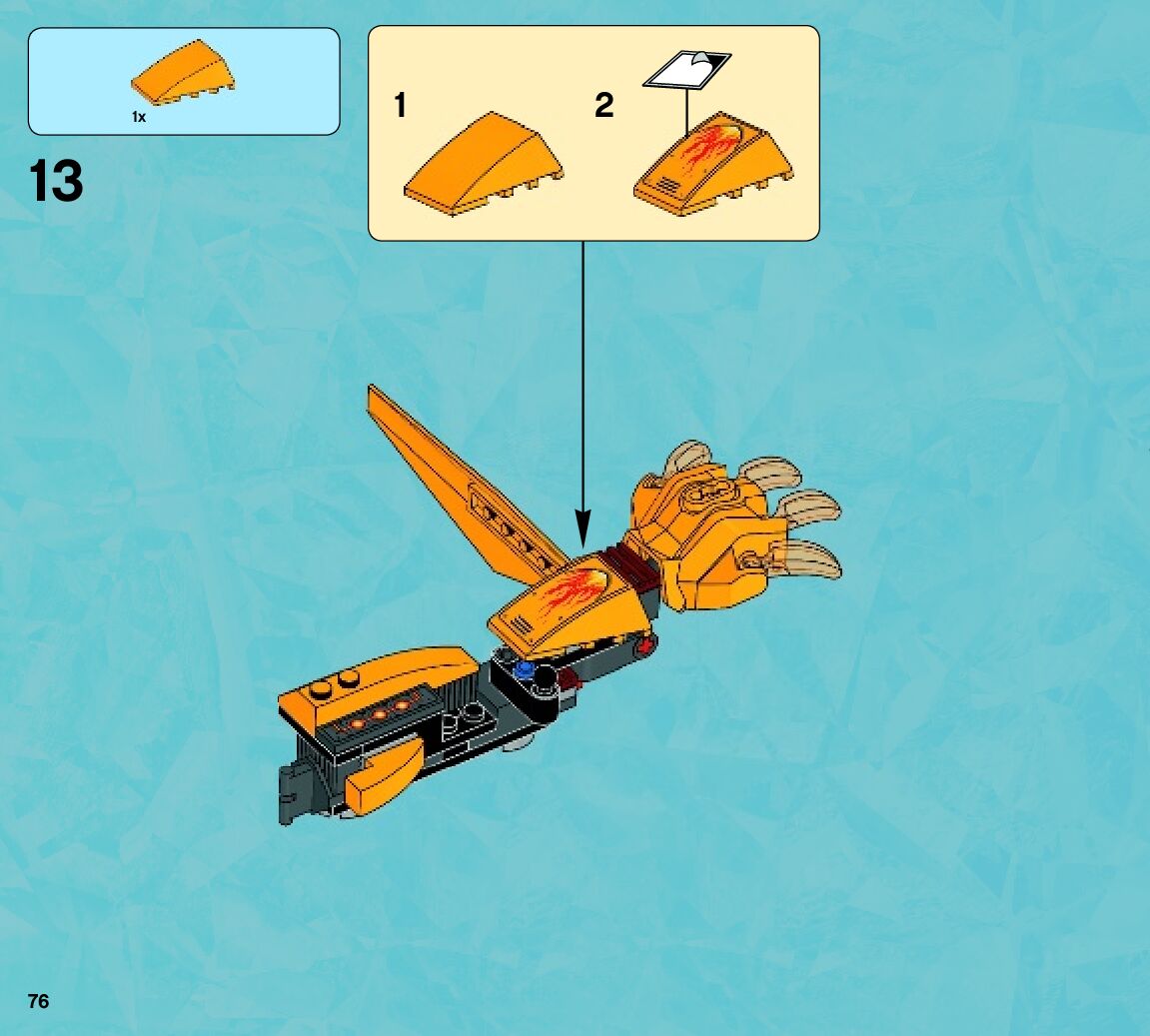 1x

13

1

2

76