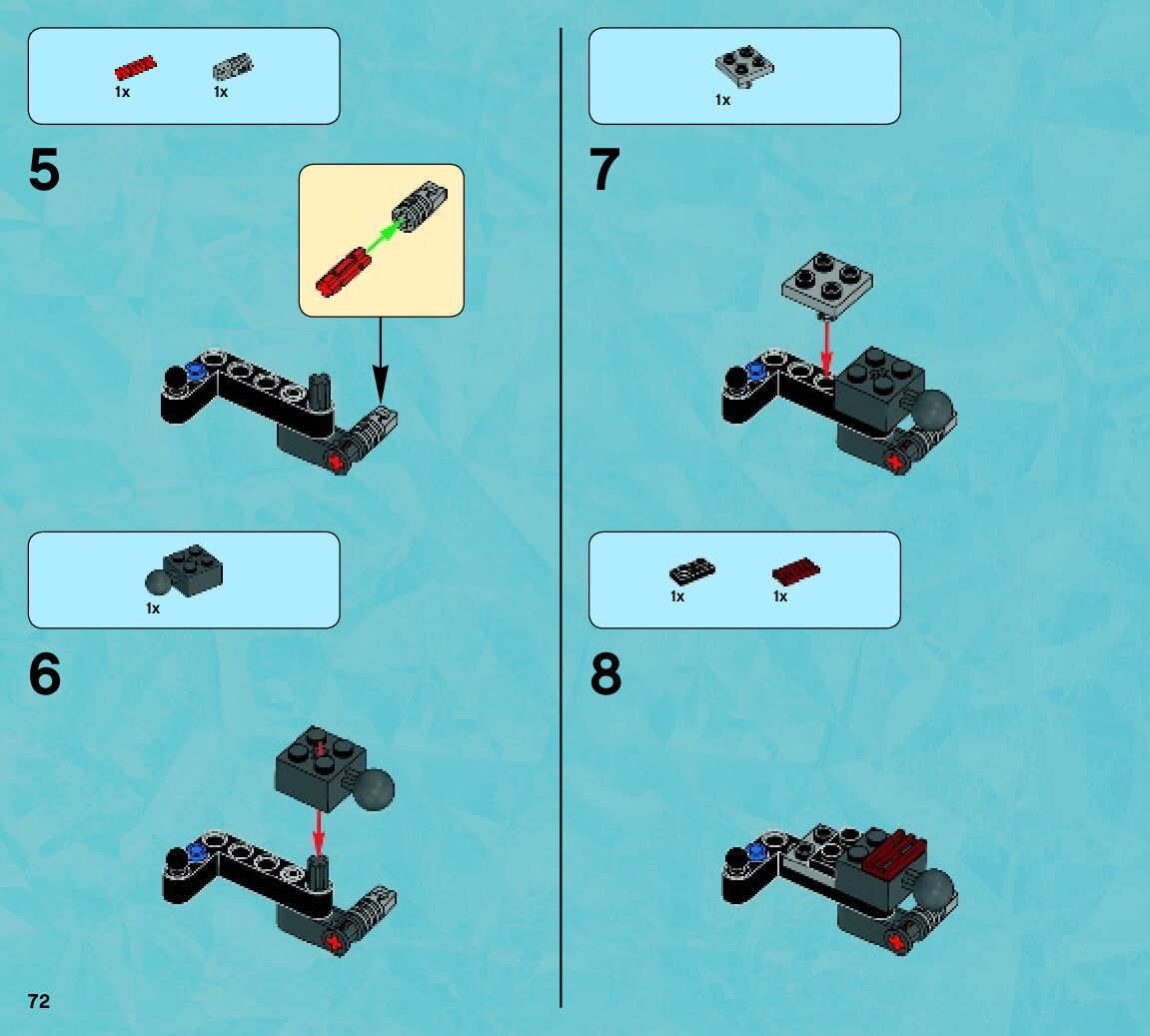 1x 1x

5

1x

6

72

1x

7

1x 1x

8