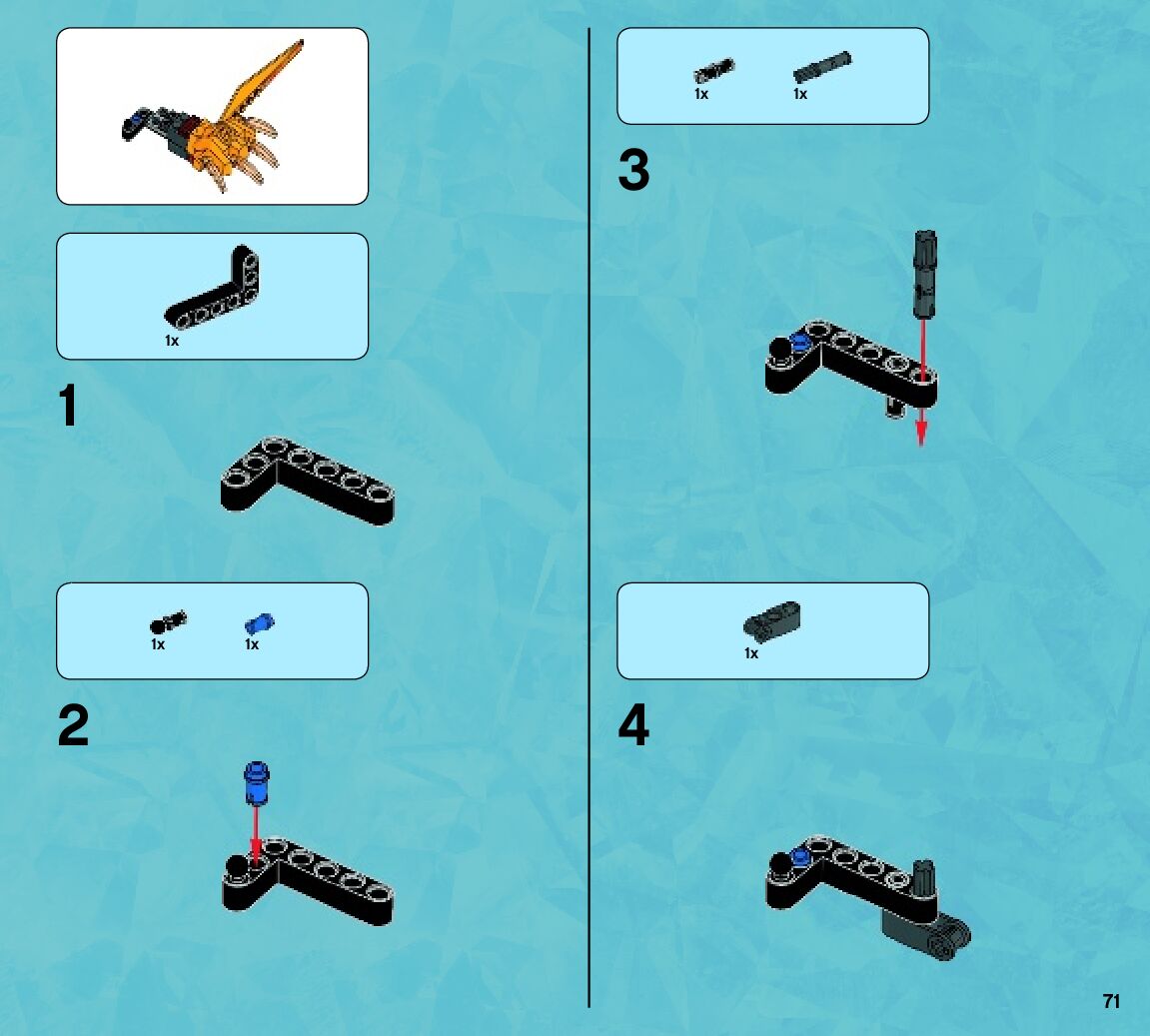 1x

1

1x 1x

2

1x 1x

3

1x

4

71