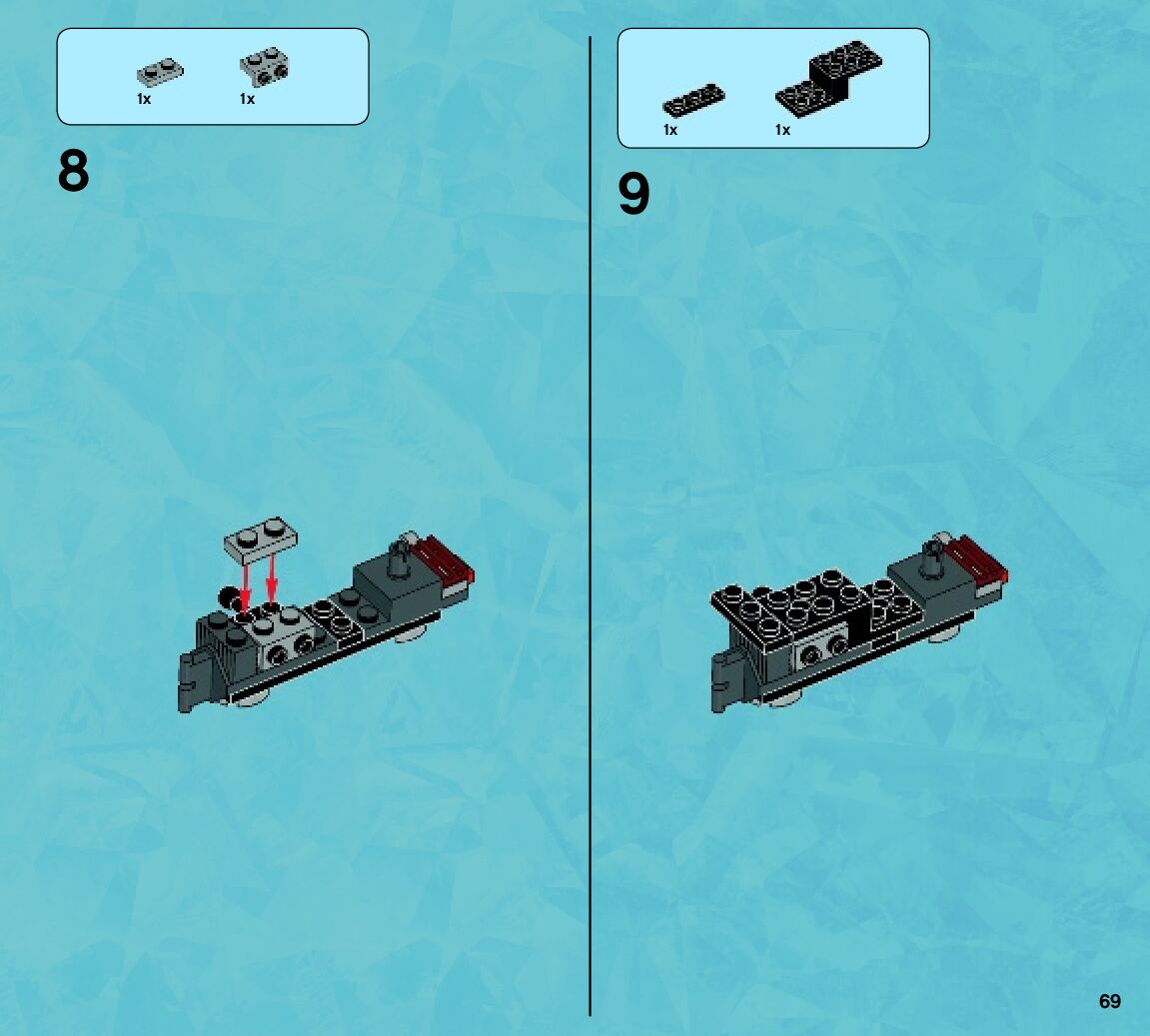 1x 1x

8

1x 1x

9

69