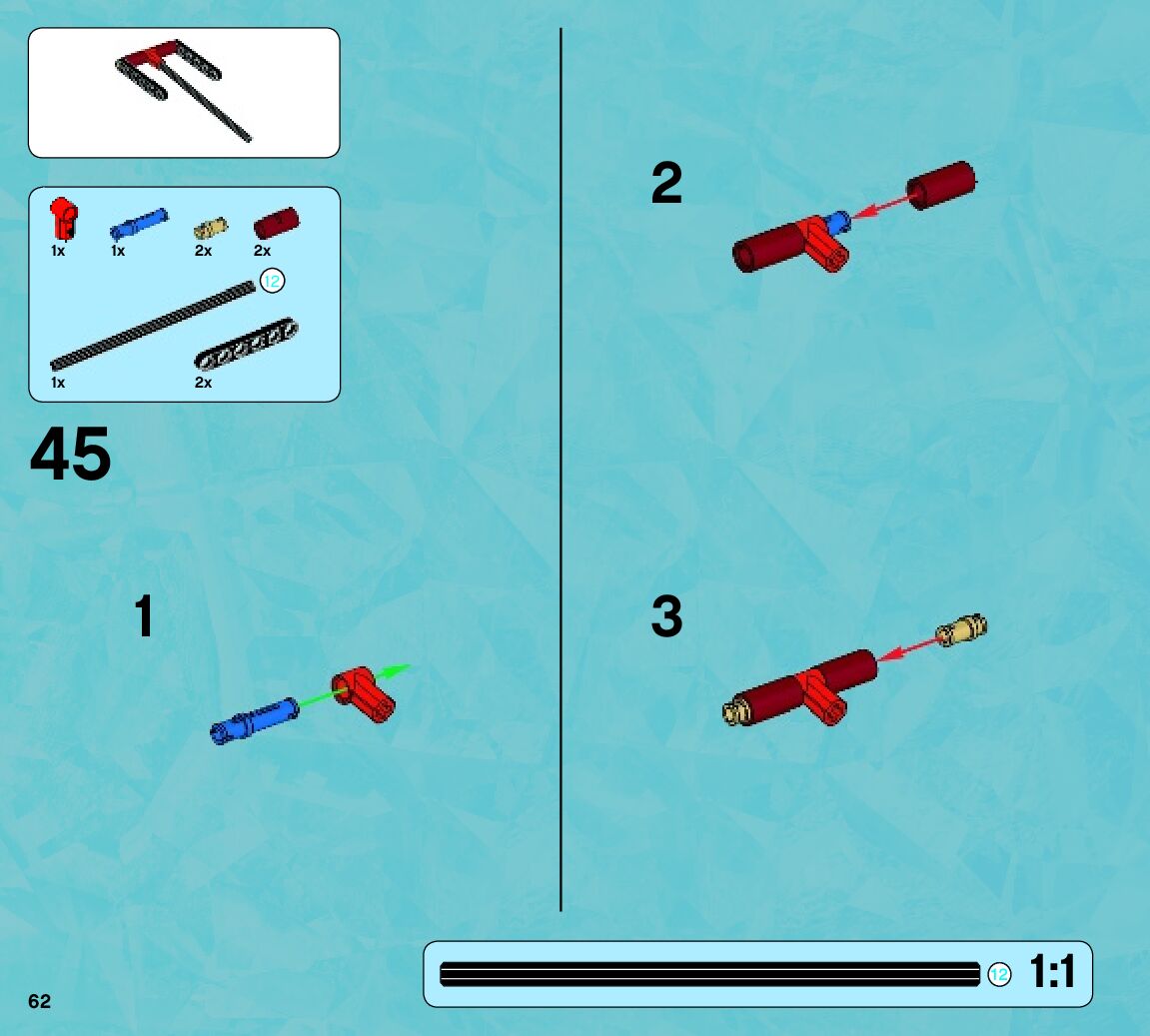 1x
1x
2x
2x
12
1x
2x

45

1

2

3

12 1:1

62