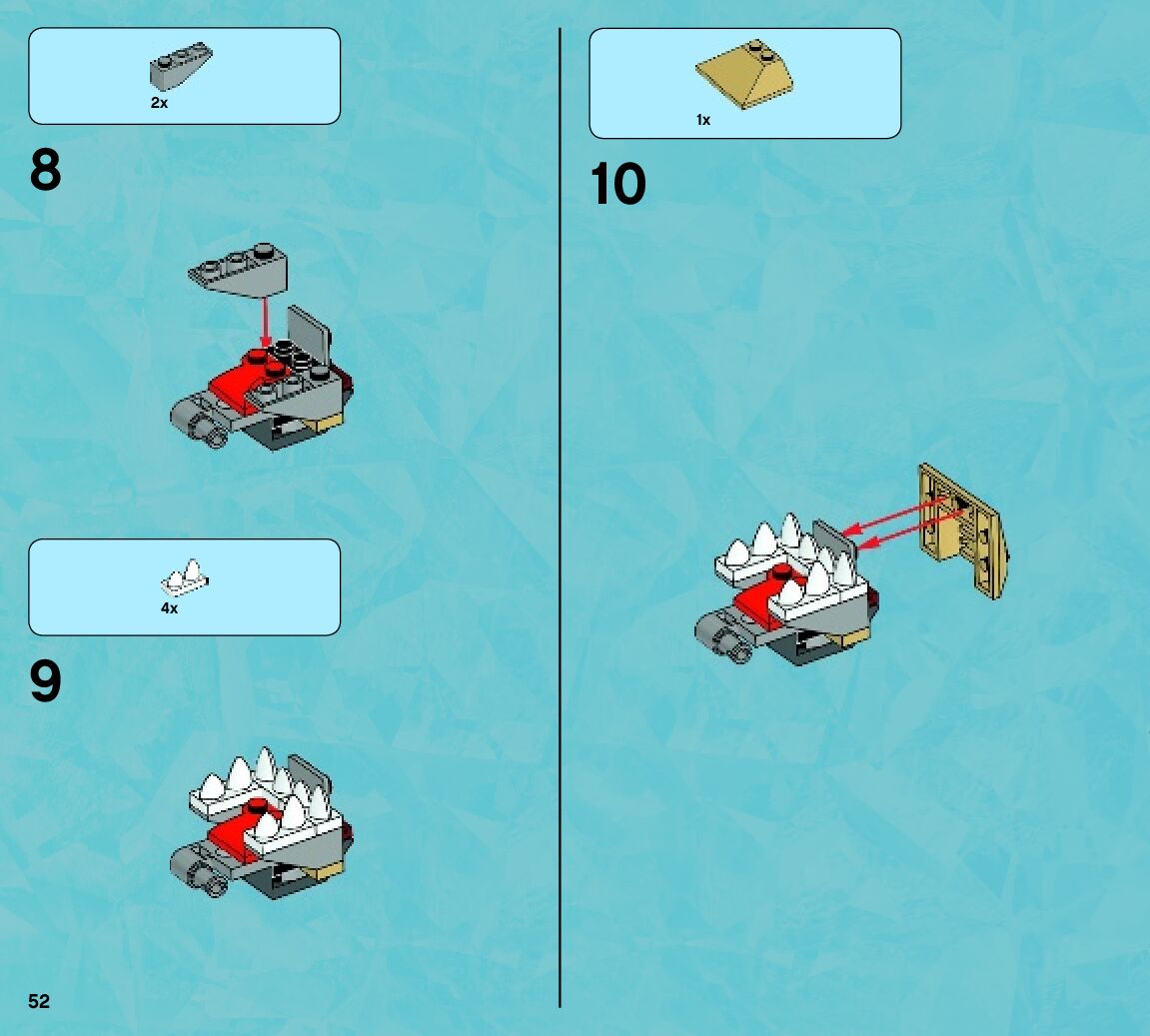 2x

8

4x

9

52

1x

10