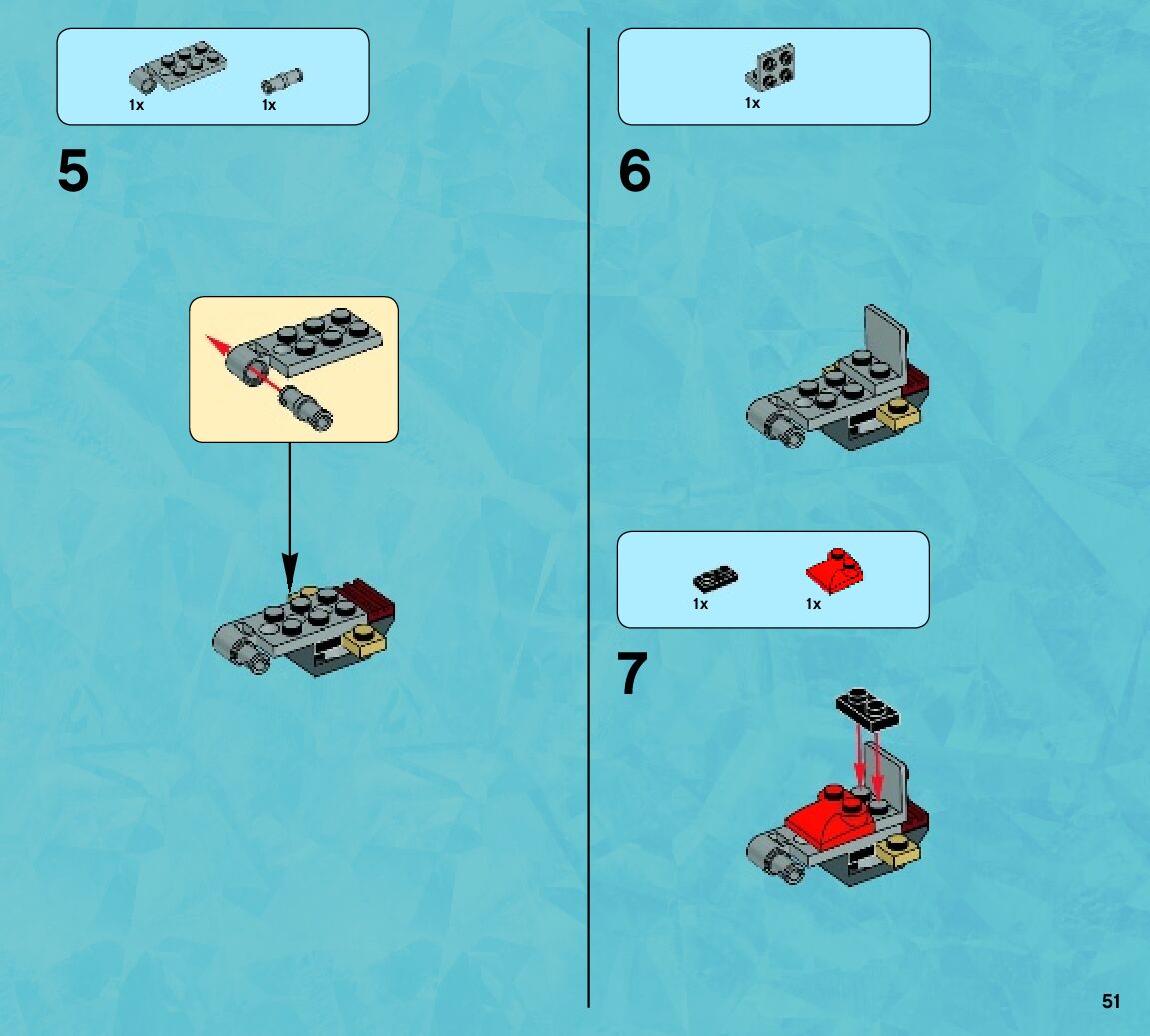 1x 1x

5

1x

6

1x 1x

7

51