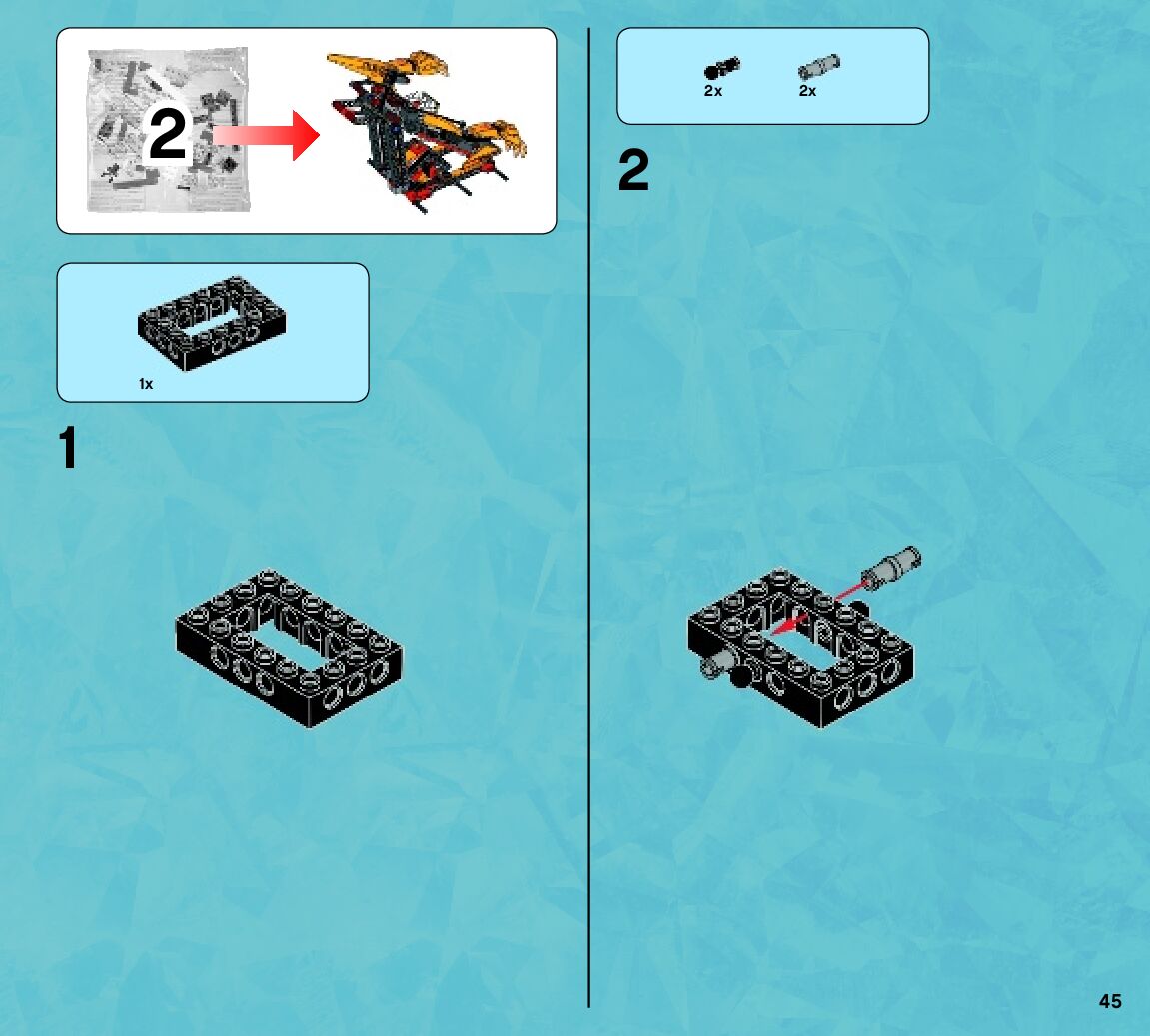 2

1x

1

2x 2x

2

45