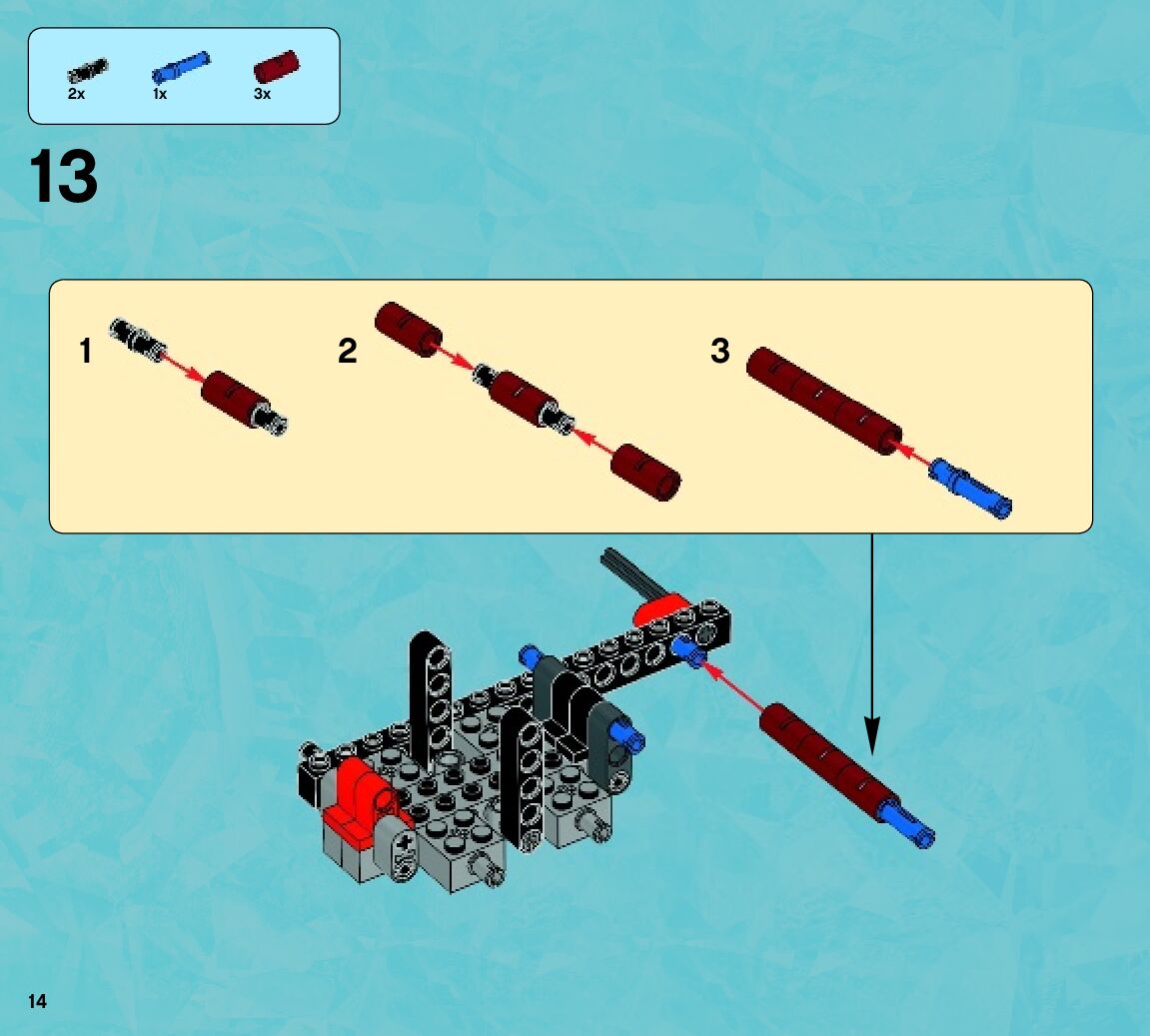 2x 1x 3x

13

1

2

3

14