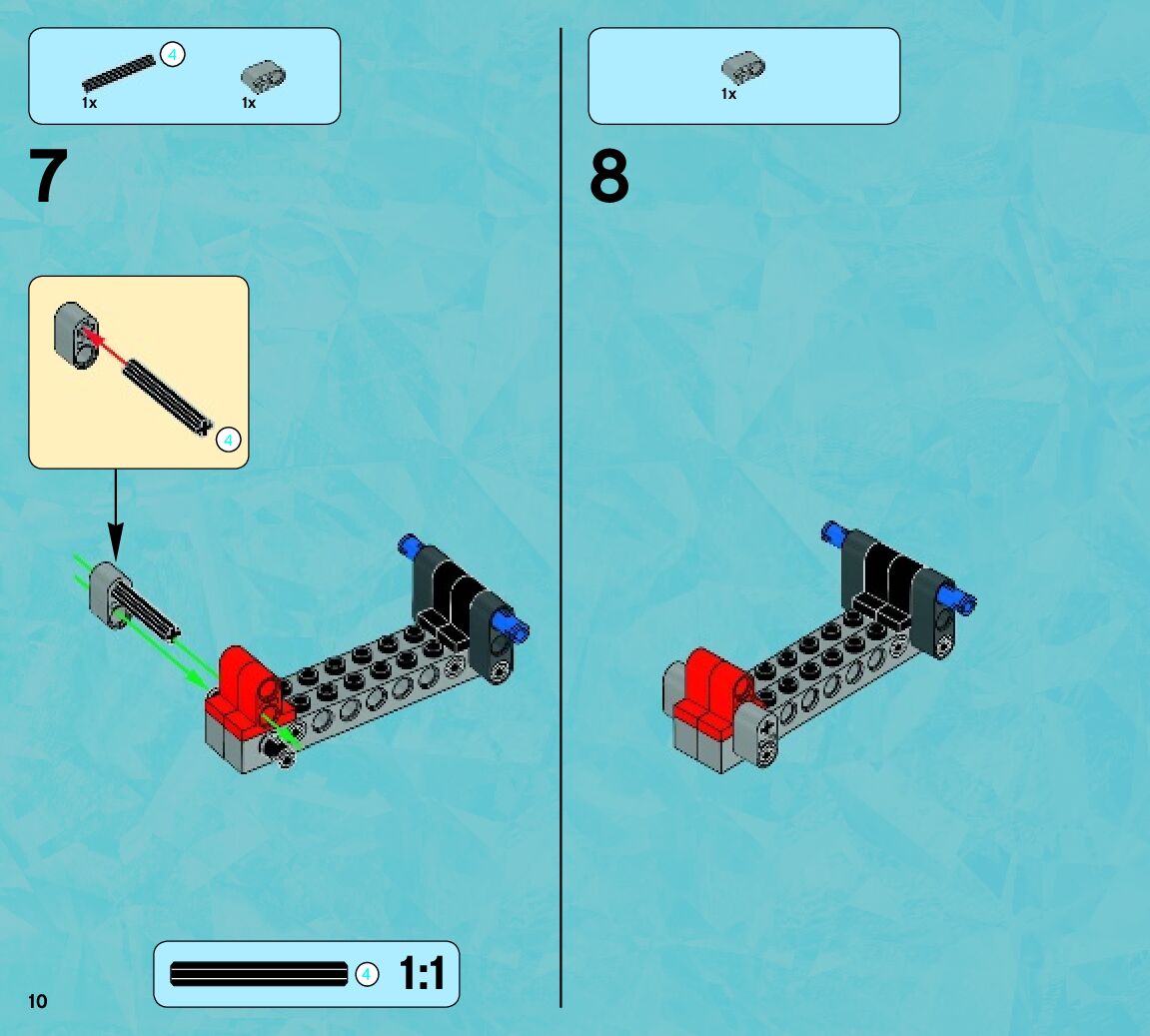 4
1x
1x

7

4

4 1:1

10

1x

8