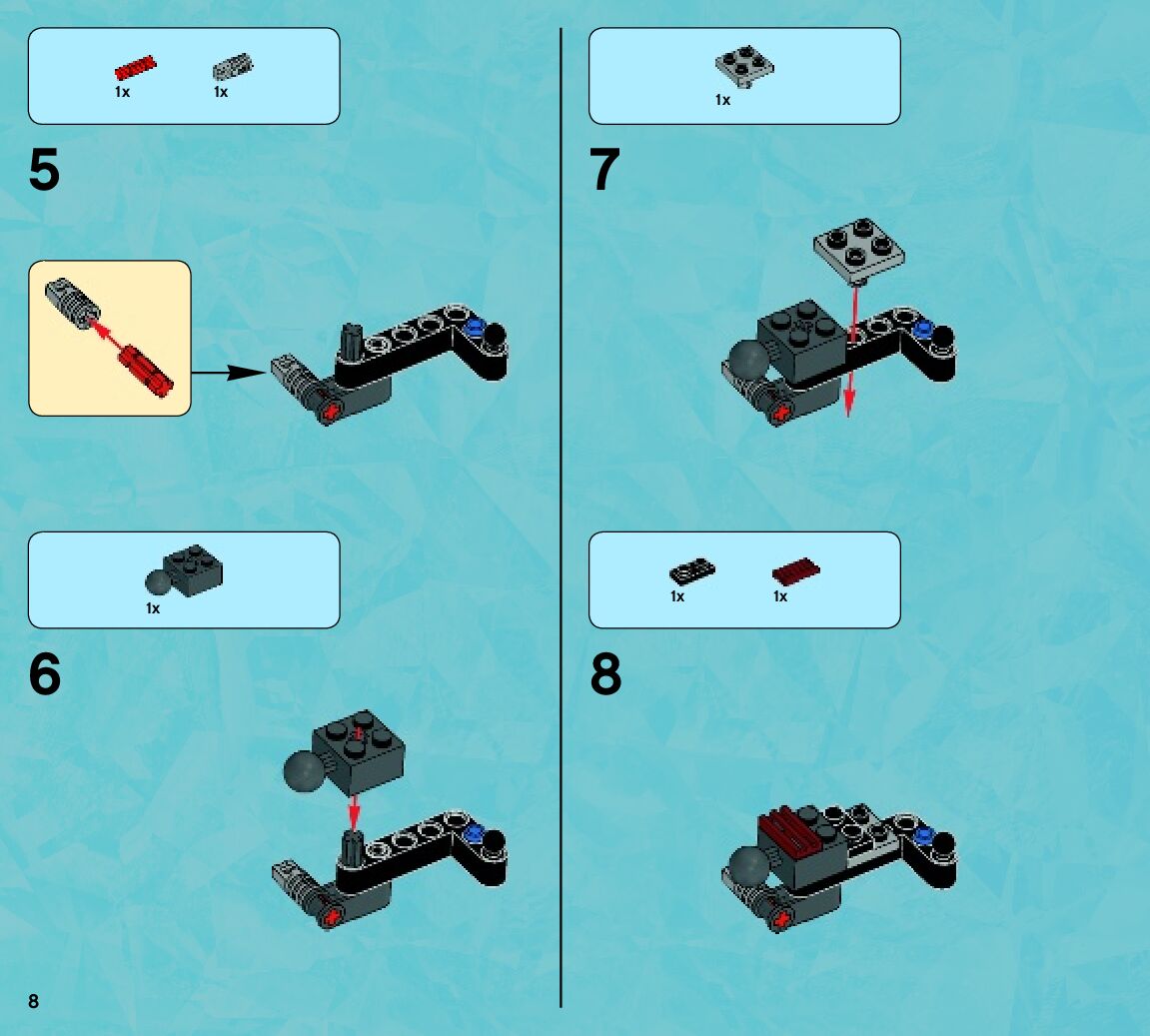 1x 1x

5

1x

6

1x

7

1x 1x

8

8