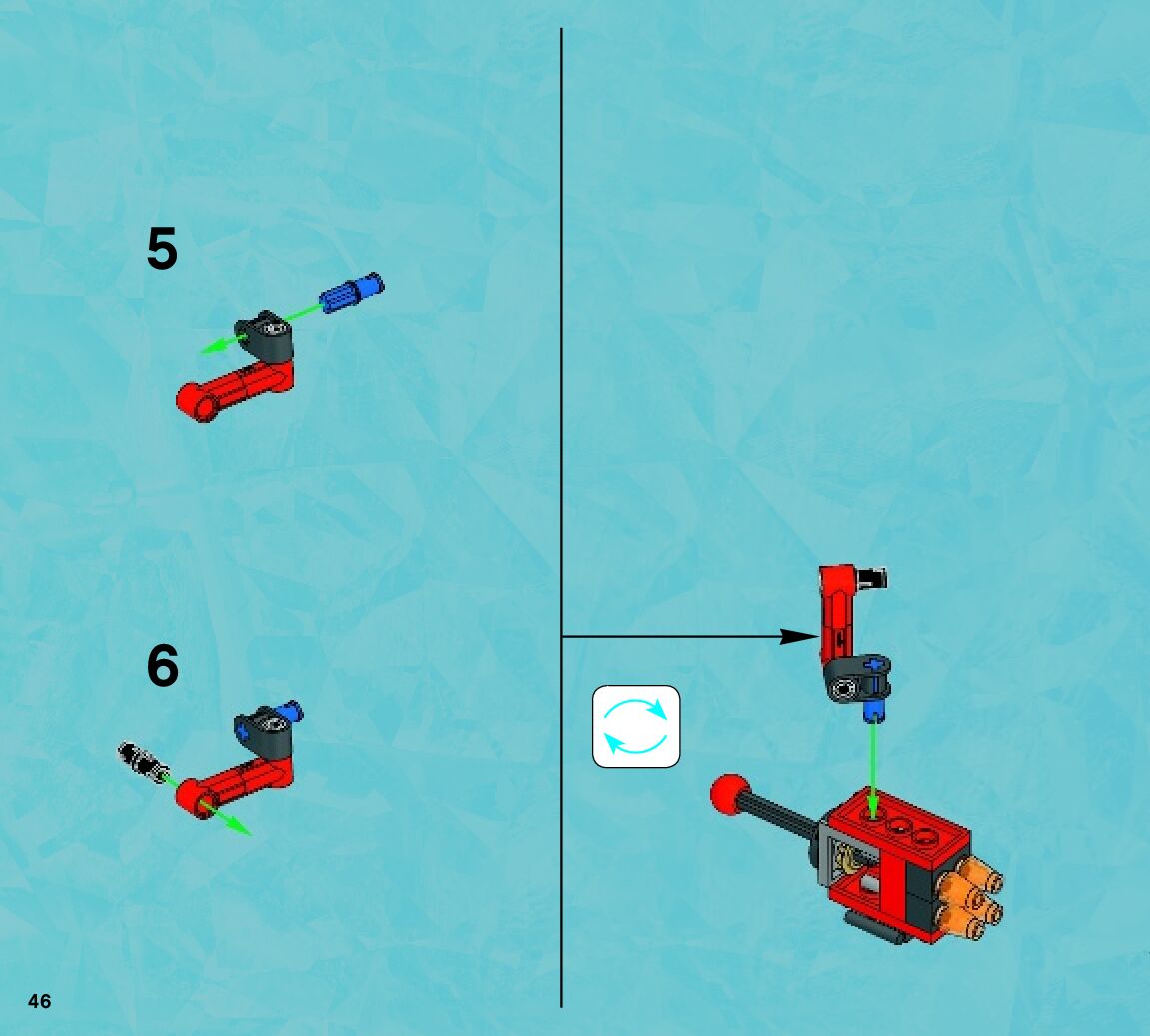 5

6

46