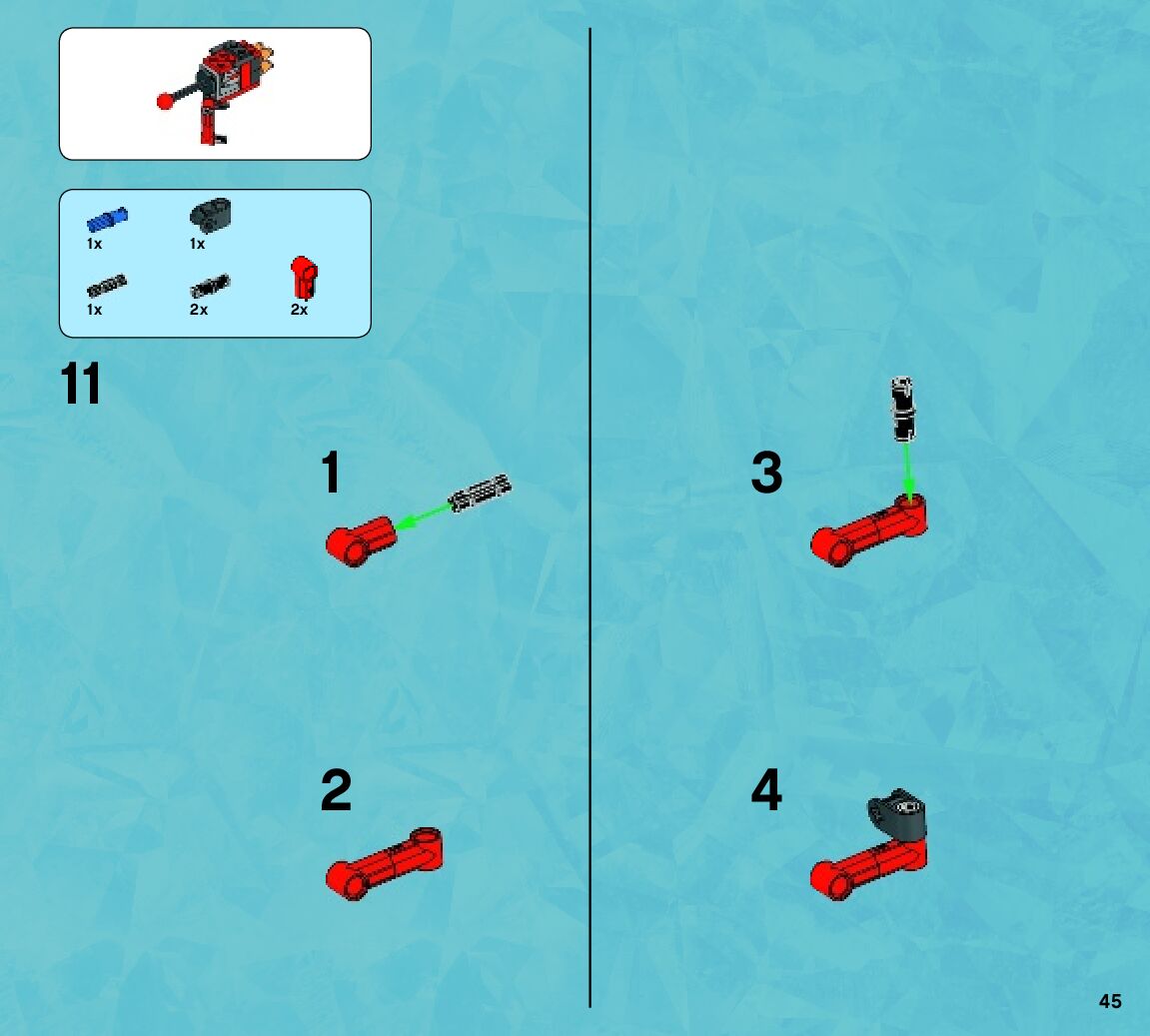 1x 1x

1x 2x 2x

11

1

2

3

4

45