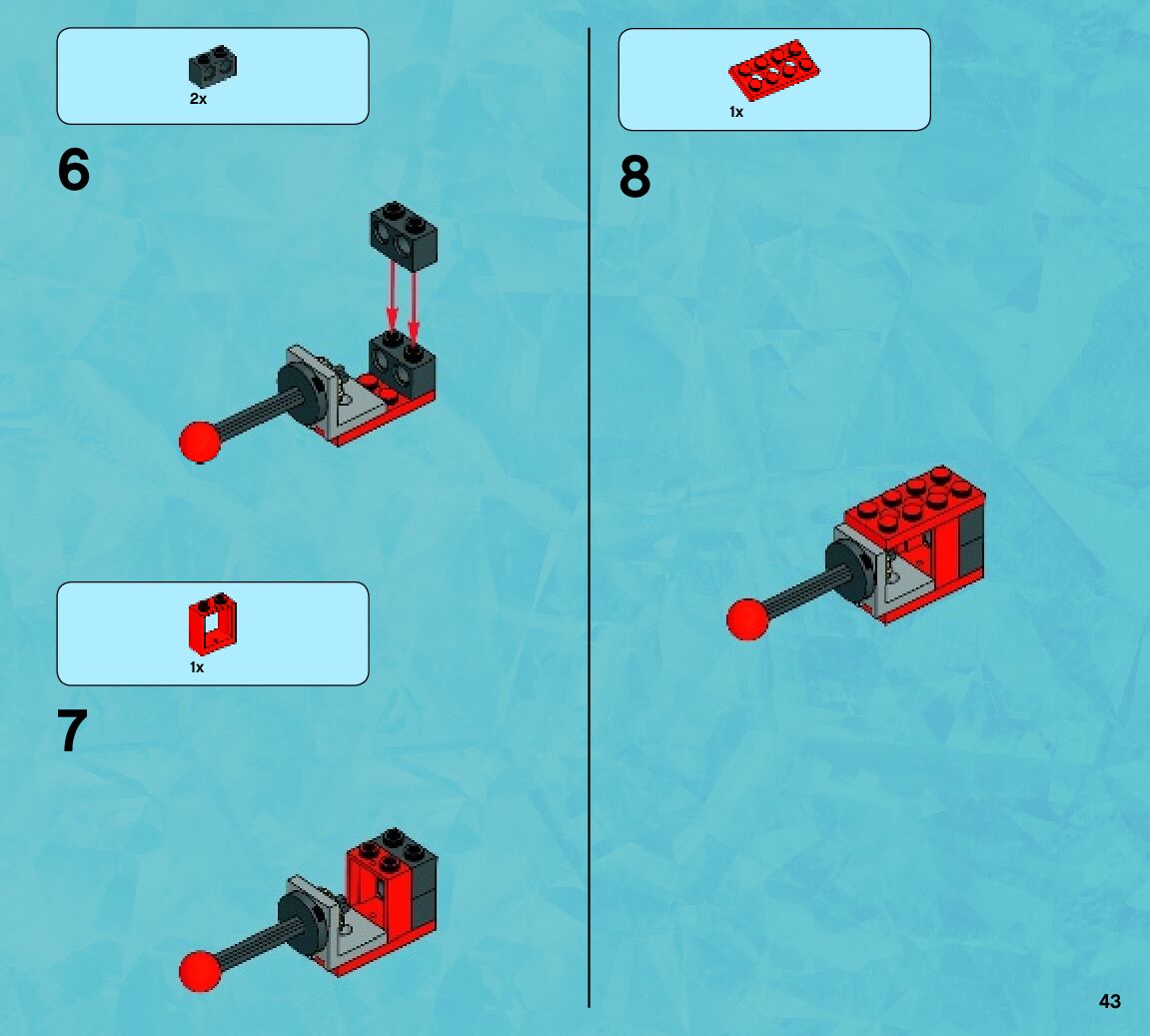 2x

6

1x

7

1x

8

43