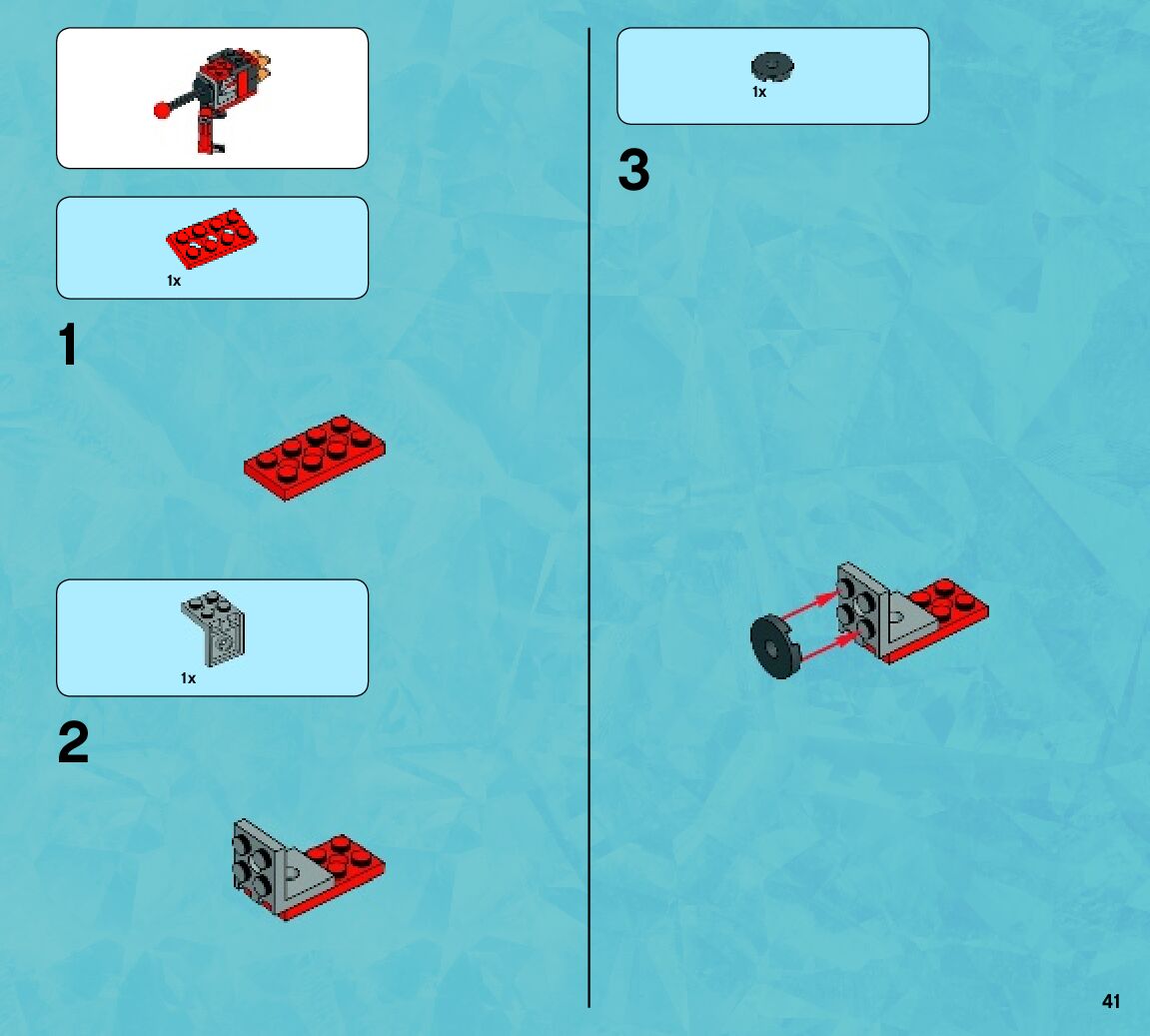 1x

1

1x

2

1x

3

41