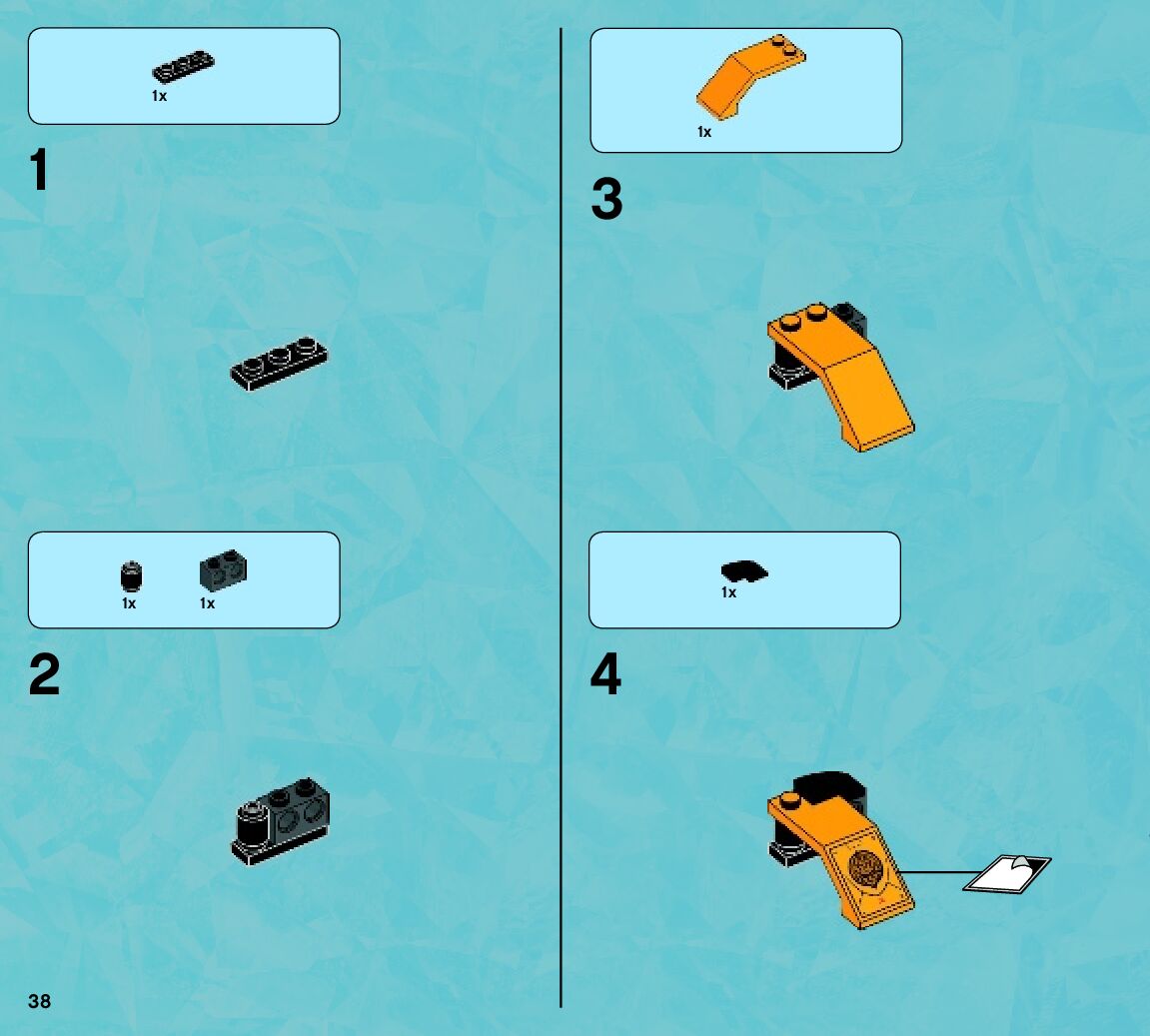 1x

1

1x 1x

2

38

1x

3

1x

4