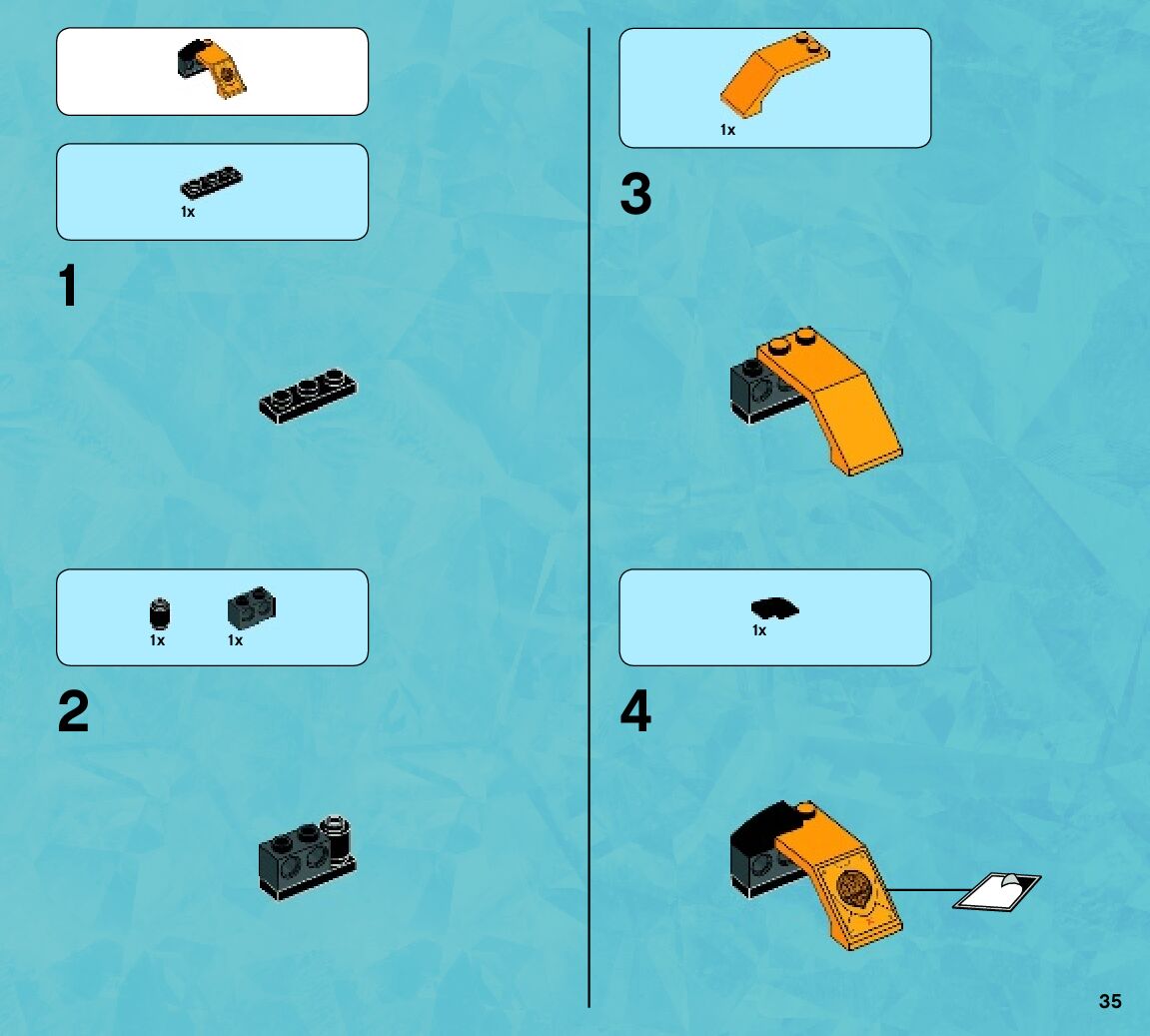 1x

1

1x 1x

2

1x

3

1x

4

35