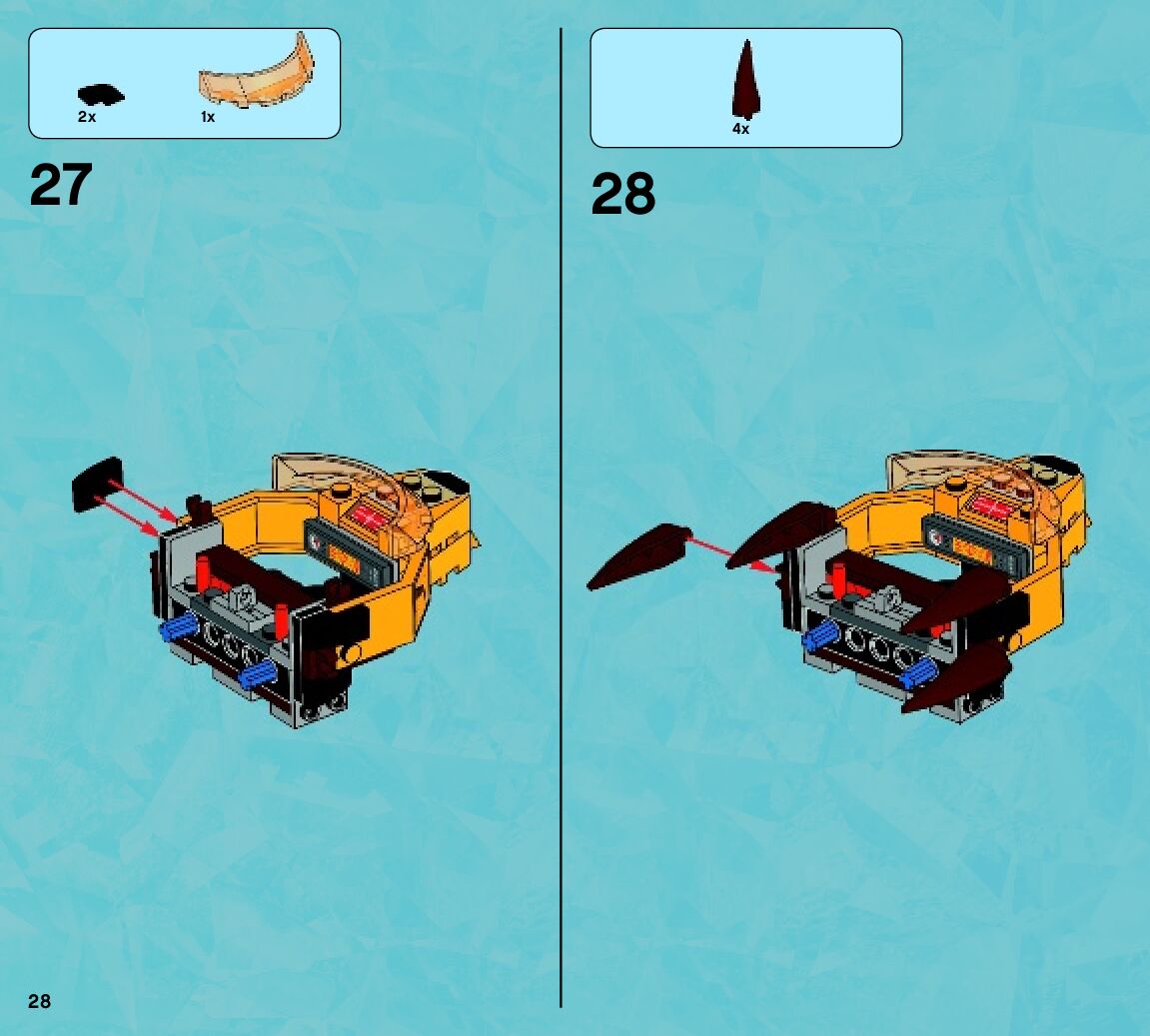 2x
1x

27

4x

28

28