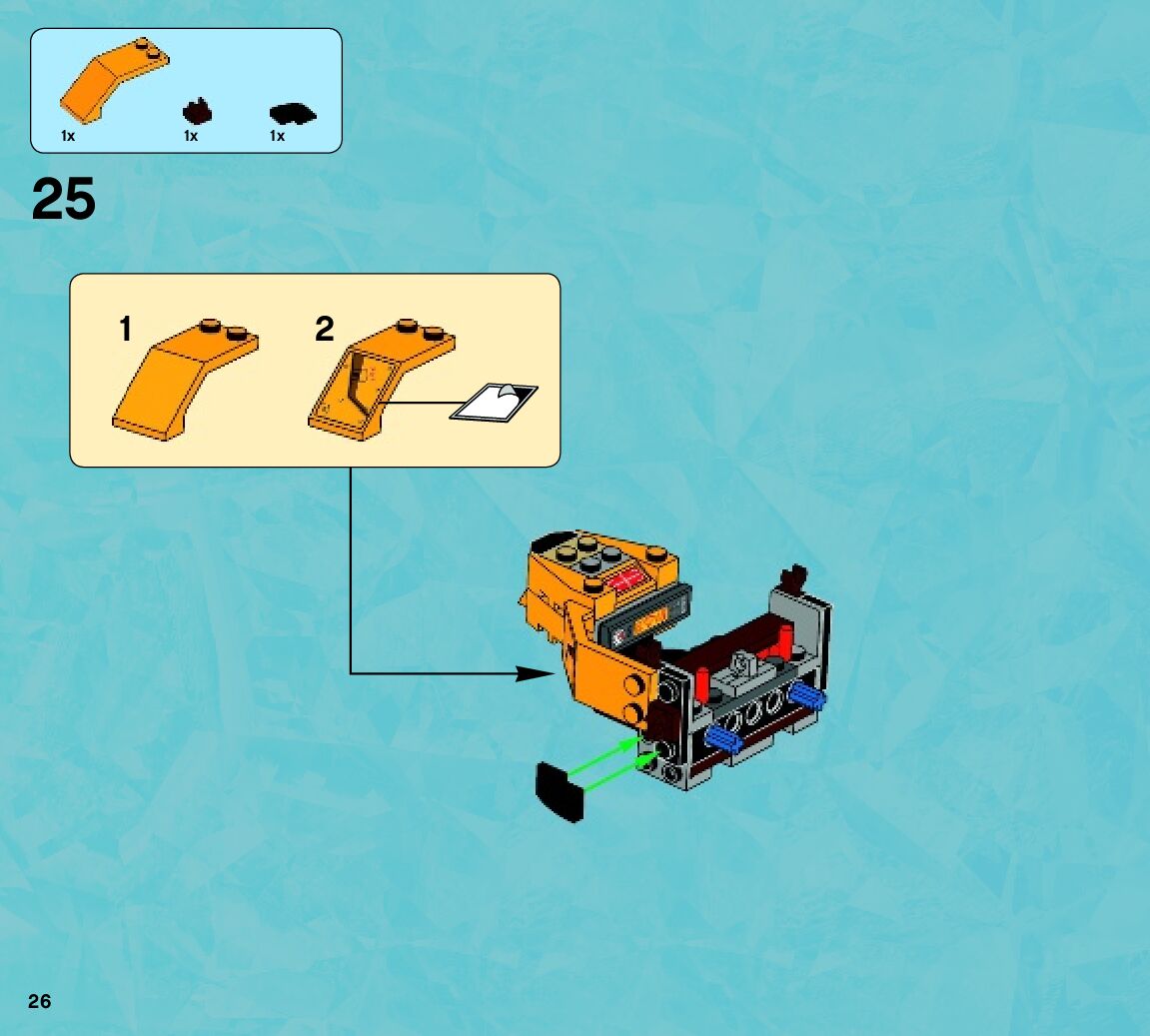 1x 1x 1x

25

1

2

26