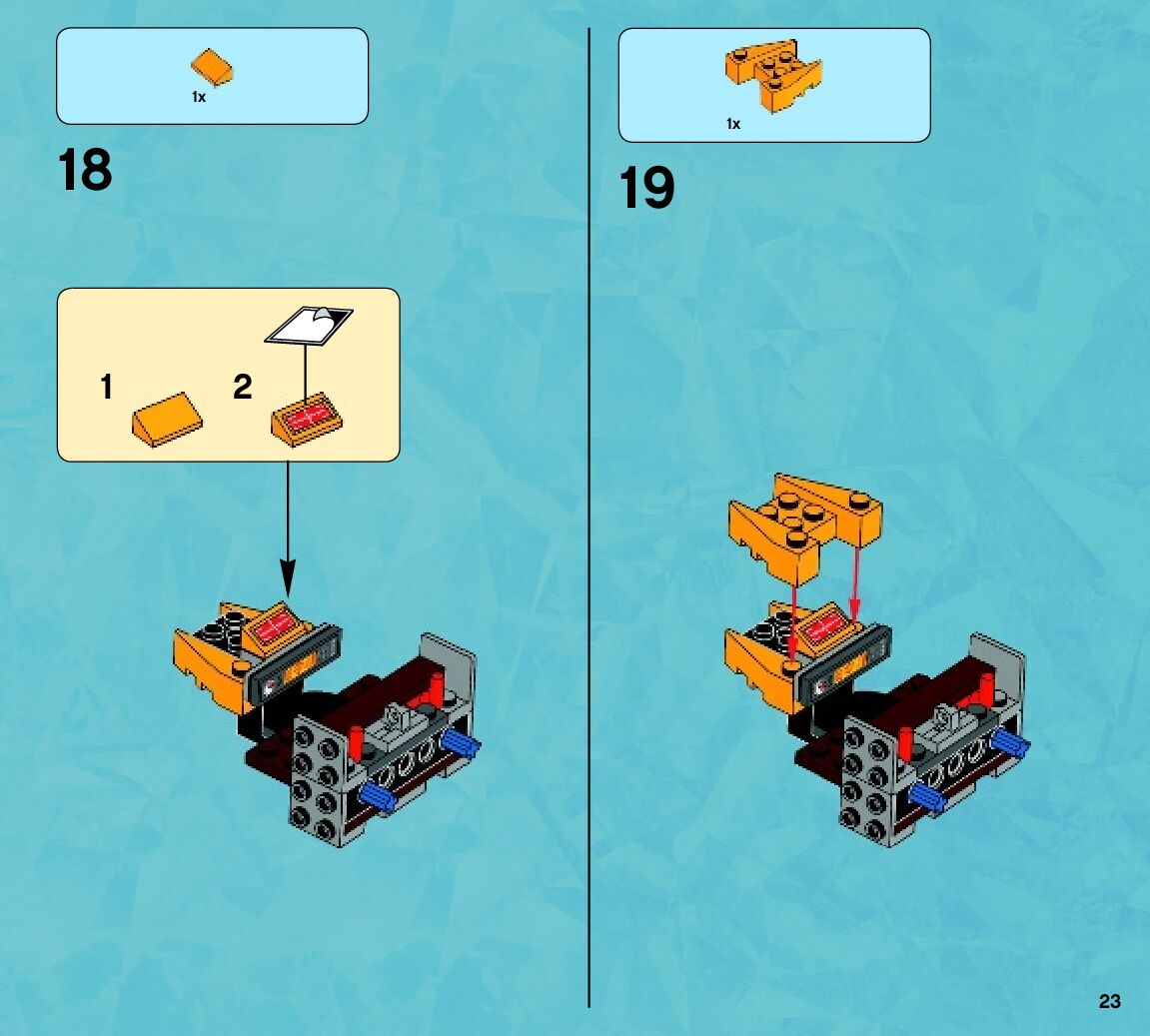 1x

18

1

2

1x

19

23